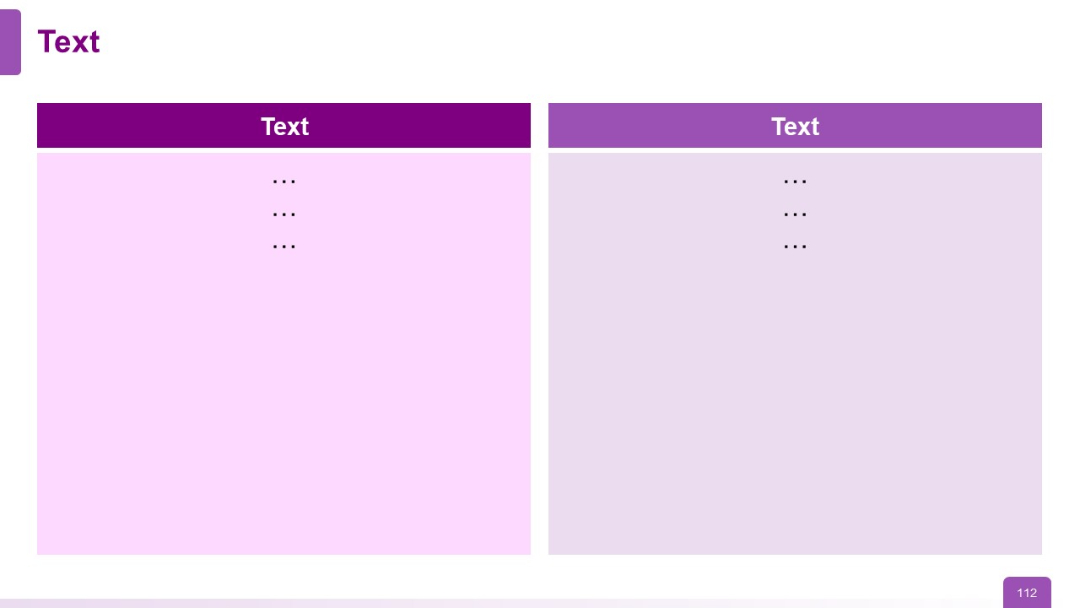 Text

Text

…
…
…

Text

…
…
…

112