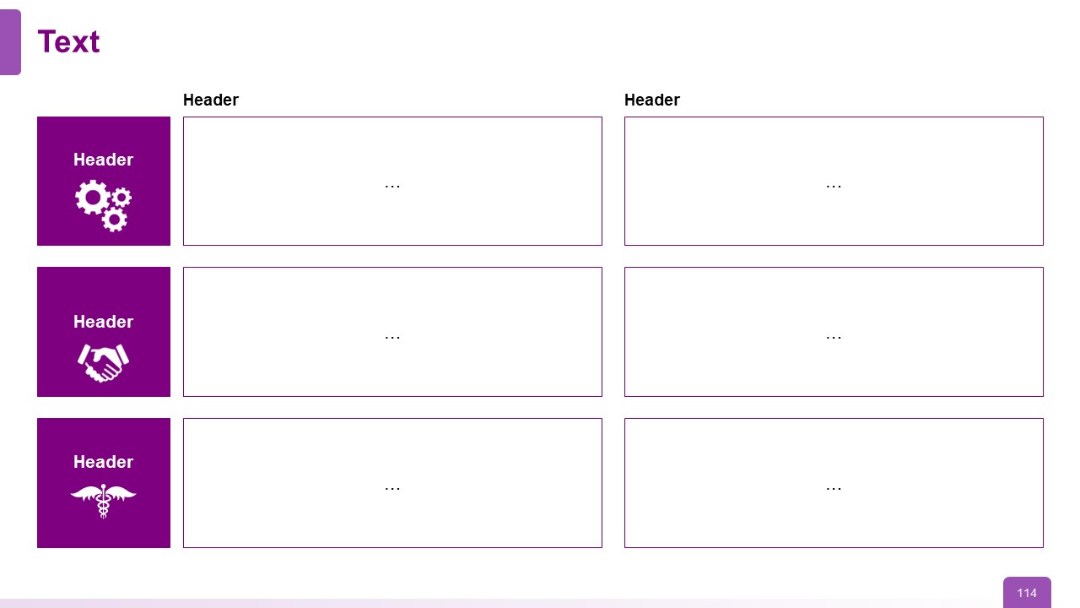 Text

|  | Header | Header |
|---|---|---|
| Header | … | … |
| Header | … | … |
| Header | … | … |

114