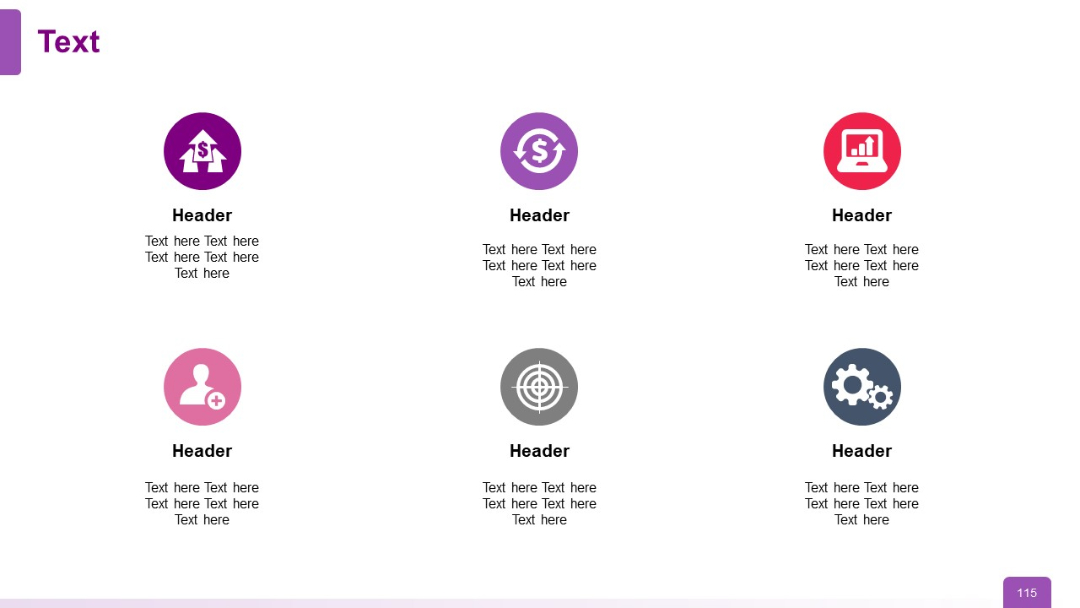 Text

Header

Text here Text here Text here Text here Text here

Header

Text here Text here Text here Text here Text here

Header

Text here Text here Text here Text here Text here

Header

Text here Text here Text here Text here Text here

Header

Text here Text here Text here Text here Text here

Header

Text here Text here Text here Text here Text here

115