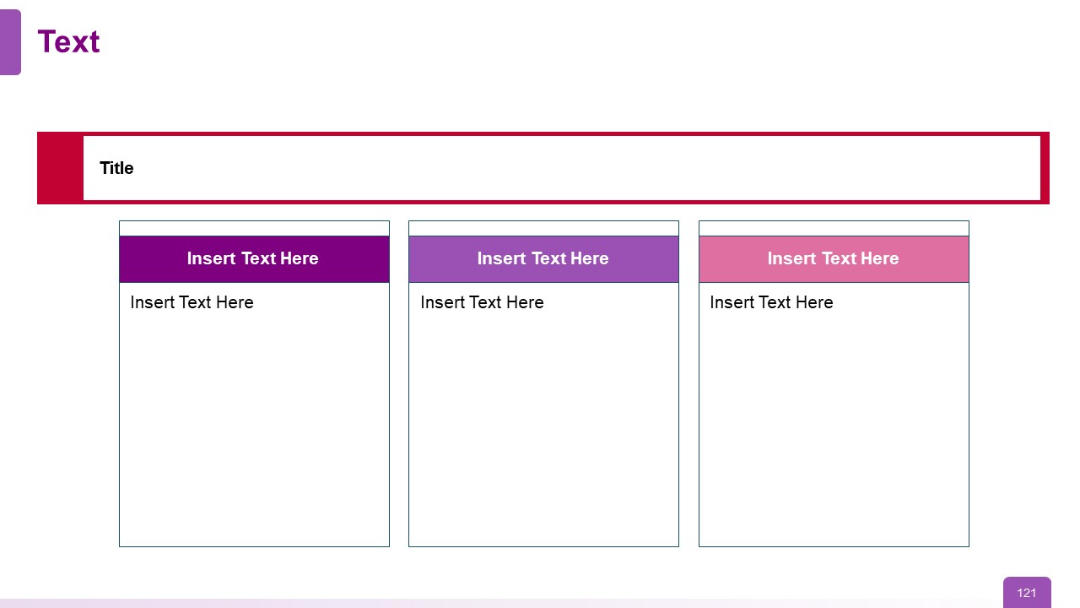 Text

Title

Insert Text Here

Insert Text Here

Insert Text Here

Insert Text Here

Insert Text Here

Insert Text Here

121