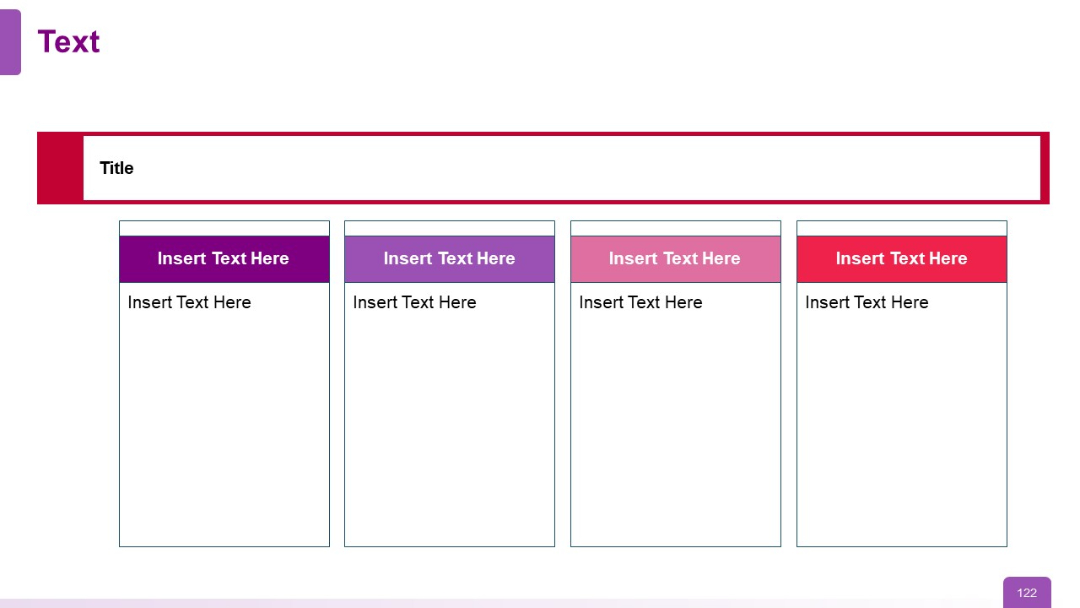 Text

Title

Insert Text Here

Insert Text Here

Insert Text Here

Insert Text Here

Insert Text Here

Insert Text Here

Insert Text Here

Insert Text Here

122