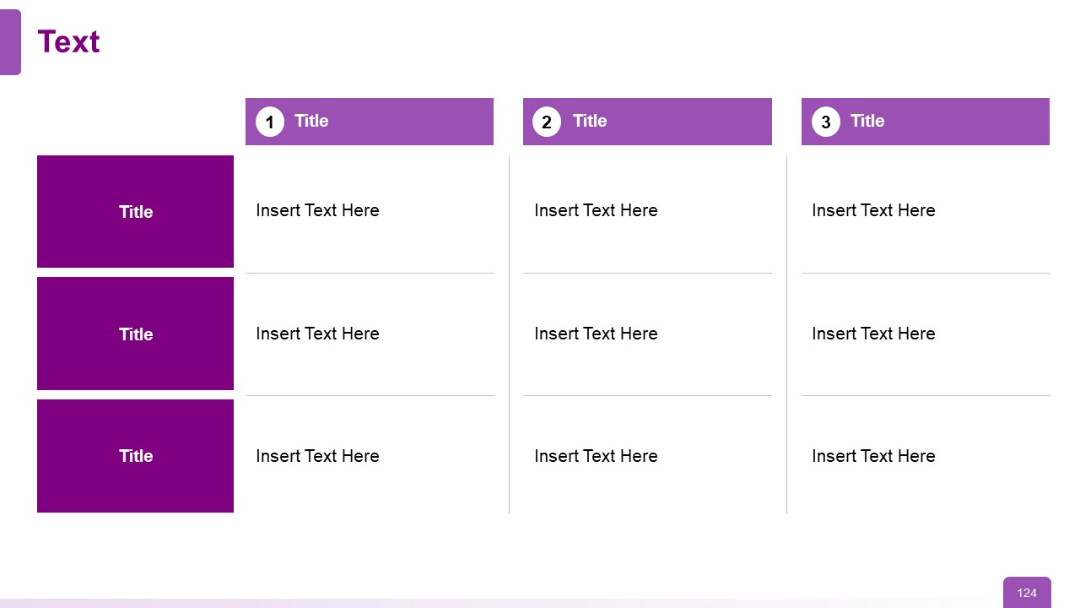 Text

| | 1 Title | 2 Title | 3 Title |
|---|---|---|---|
| Title | Insert Text Here | Insert Text Here | Insert Text Here |
| Title | Insert Text Here | Insert Text Here | Insert Text Here |
| Title | Insert Text Here | Insert Text Here | Insert Text Here |

124