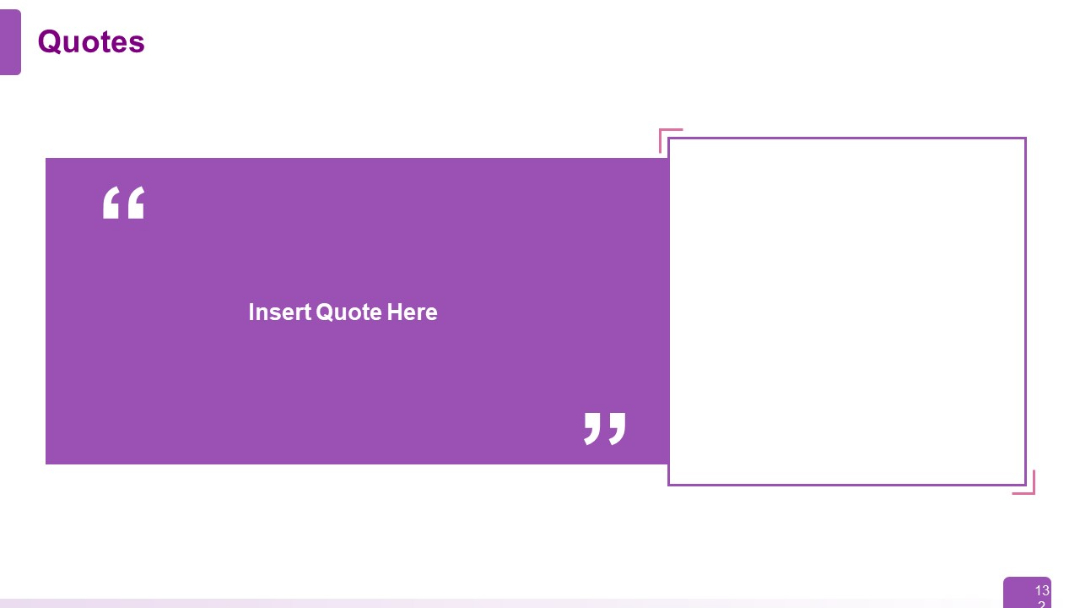 Quotes

“

Insert Quote Here

”

13
2