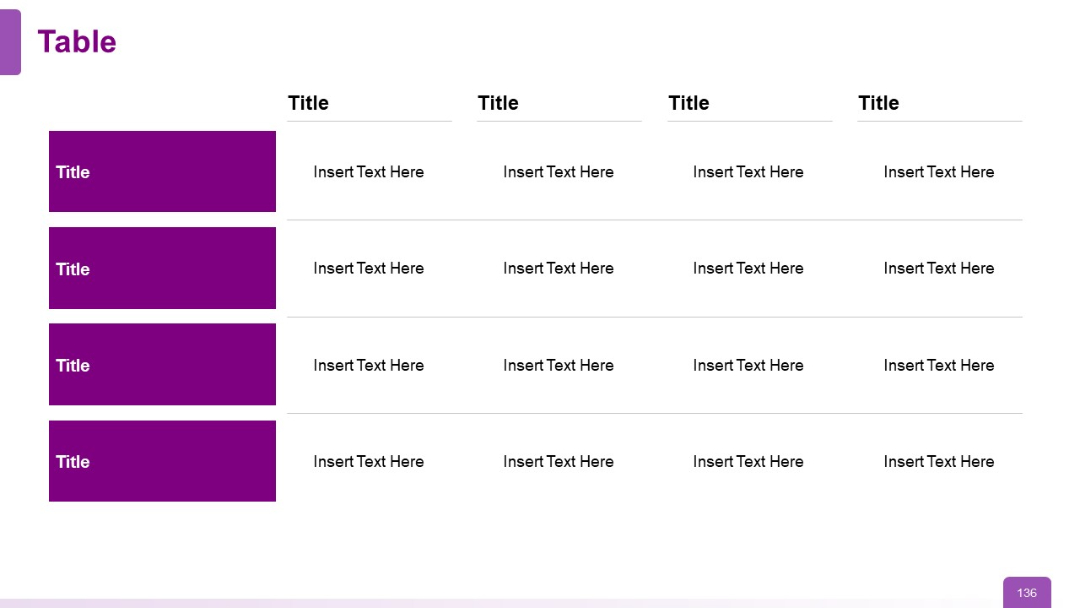 Table

| | Title | Title | Title | Title |
|---|---|---|---|---|
| Title | Insert Text Here | Insert Text Here | Insert Text Here | Insert Text Here |
| Title | Insert Text Here | Insert Text Here | Insert Text Here | Insert Text Here |
| Title | Insert Text Here | Insert Text Here | Insert Text Here | Insert Text Here |
| Title | Insert Text Here | Insert Text Here | Insert Text Here | Insert Text Here |

136