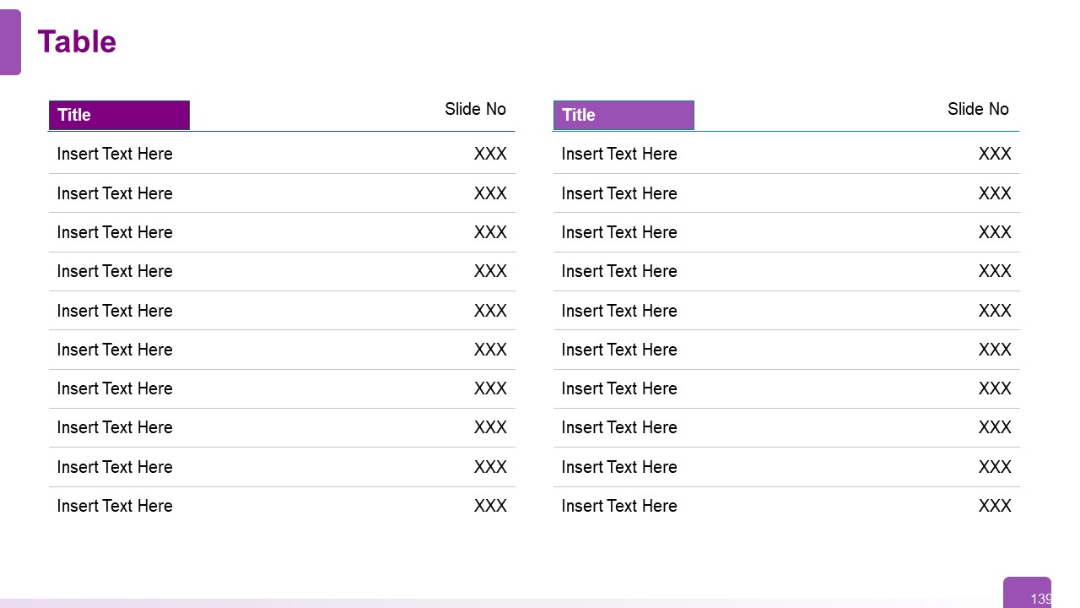 Table

| Title | Slide No |
|---|---|
| Insert Text Here | XXX |
| Insert Text Here | XXX |
| Insert Text Here | XXX |
| Insert Text Here | XXX |
| Insert Text Here | XXX |
| Insert Text Here | XXX |
| Insert Text Here | XXX |
| Insert Text Here | XXX |
| Insert Text Here | XXX |
| Insert Text Here | XXX |

| Title | Slide No |
|---|---|
| Insert Text Here | XXX |
| Insert Text Here | XXX |
| Insert Text Here | XXX |
| Insert Text Here | XXX |
| Insert Text Here | XXX |
| Insert Text Here | XXX |
| Insert Text Here | XXX |
| Insert Text Here | XXX |
| Insert Text Here | XXX |
| Insert Text Here | XXX |

139