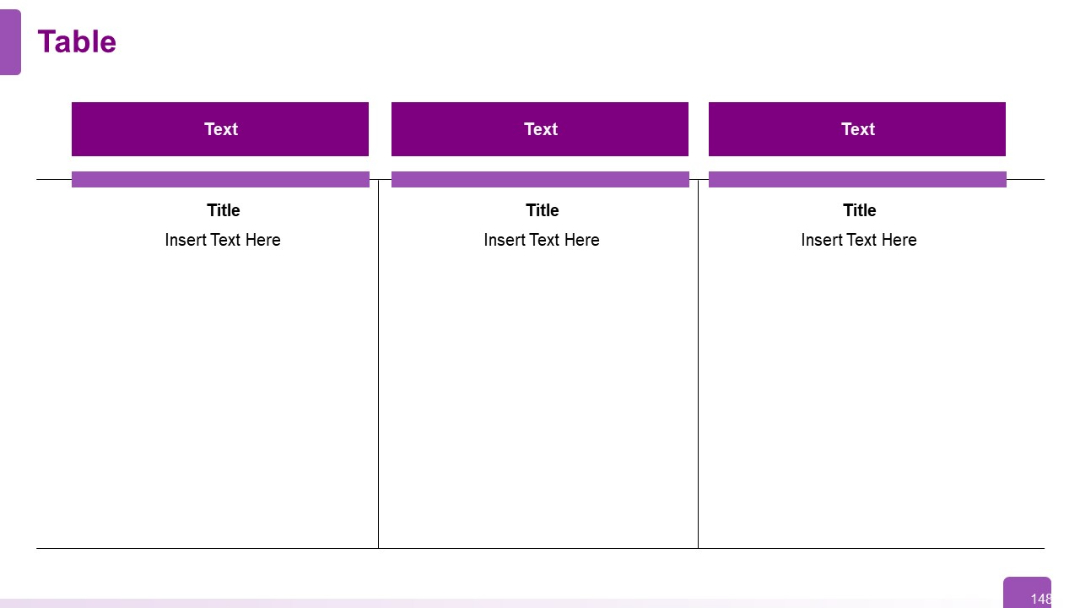 Table

| Text | Text | Text |
|---|---|---|
| **Title** Insert Text Here | **Title** Insert Text Here | **Title** Insert Text Here |

148