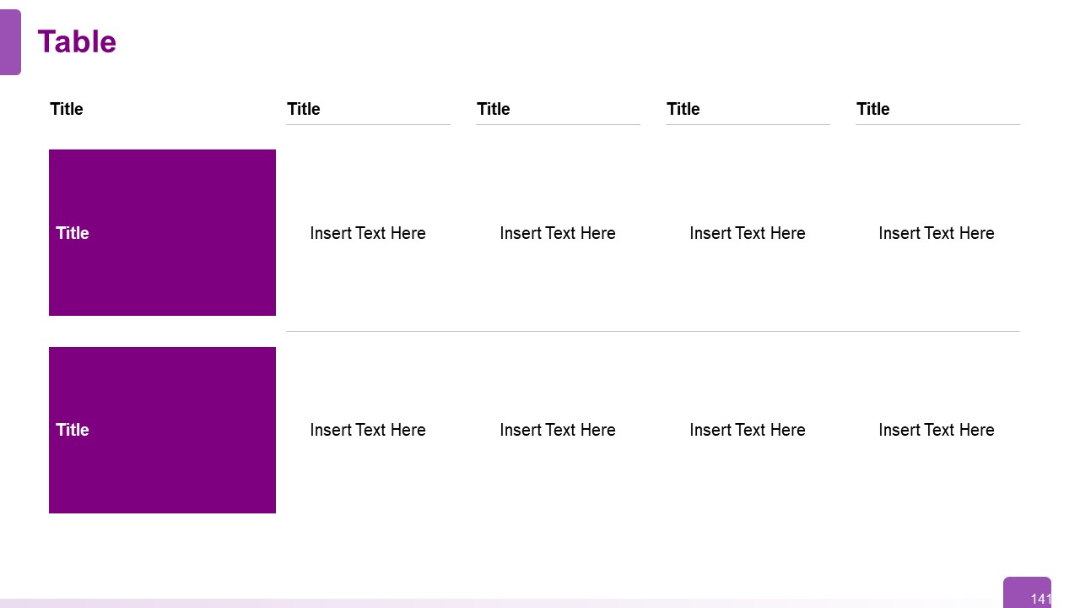 Table

| Title | Title | Title | Title | Title |
|---|---|---|---|---|
| Title | Insert Text Here | Insert Text Here | Insert Text Here | Insert Text Here |
| Title | Insert Text Here | Insert Text Here | Insert Text Here | Insert Text Here |

141