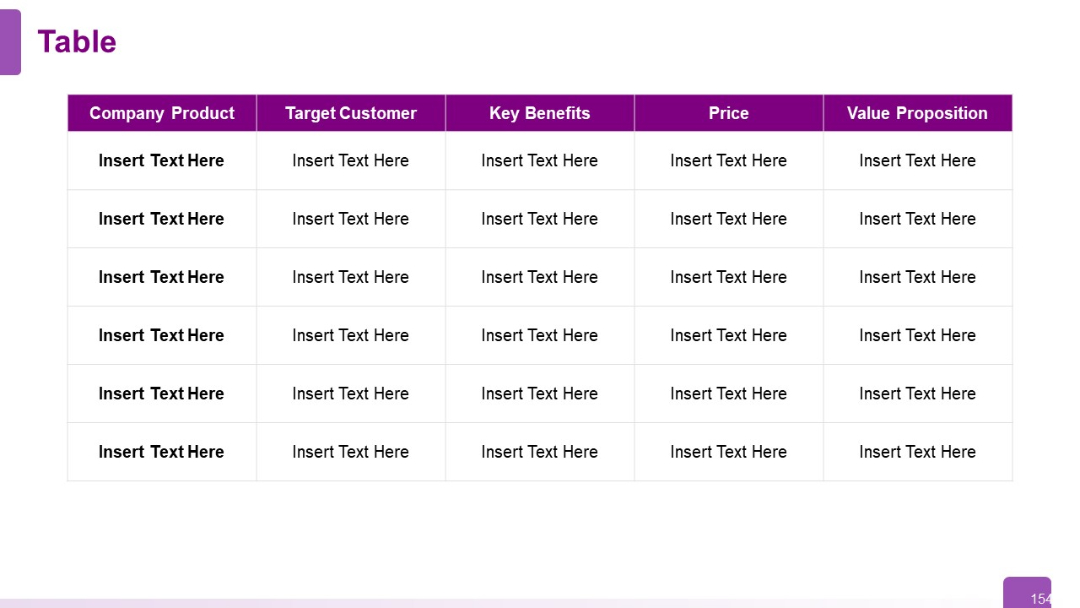 Table

| Company Product | Target Customer | Key Benefits | Price | Value Proposition |
|---|---|---|---|---|
| Insert Text Here | Insert Text Here | Insert Text Here | Insert Text Here | Insert Text Here |
| Insert Text Here | Insert Text Here | Insert Text Here | Insert Text Here | Insert Text Here |
| Insert Text Here | Insert Text Here | Insert Text Here | Insert Text Here | Insert Text Here |
| Insert Text Here | Insert Text Here | Insert Text Here | Insert Text Here | Insert Text Here |
| Insert Text Here | Insert Text Here | Insert Text Here | Insert Text Here | Insert Text Here |
| Insert Text Here | Insert Text Here | Insert Text Here | Insert Text Here | Insert Text Here |

154