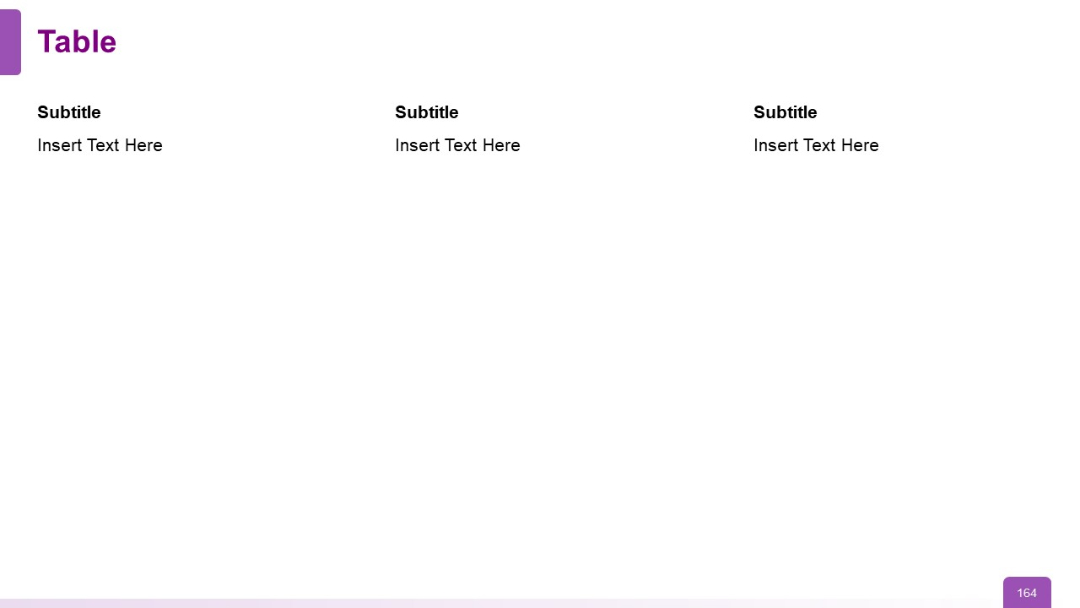 Table

Subtitle
Insert Text Here

Subtitle
Insert Text Here

Subtitle
Insert Text Here

164