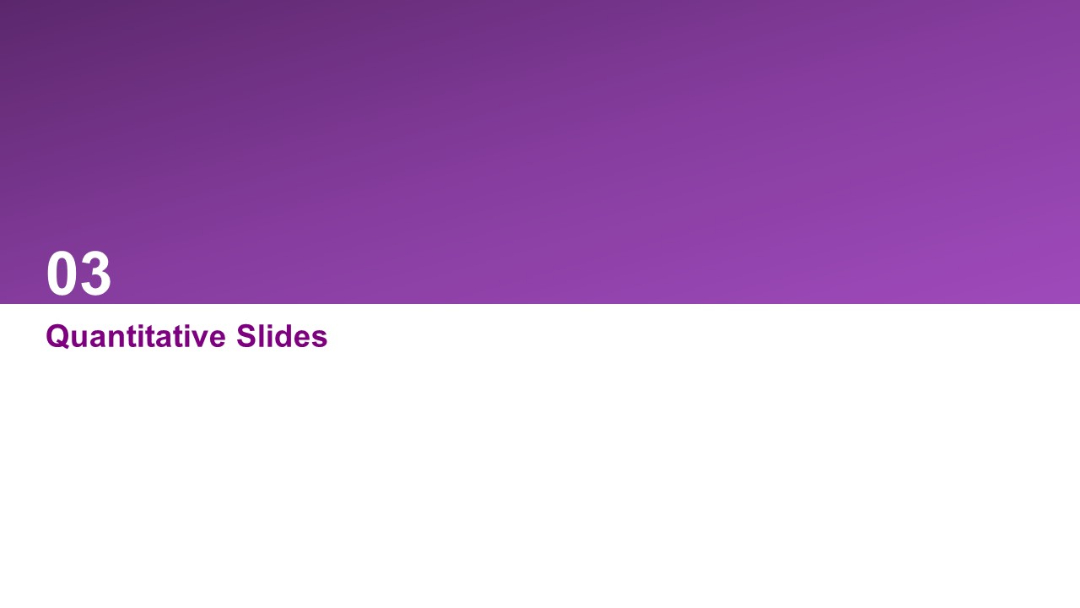 03

Quantitative Slides