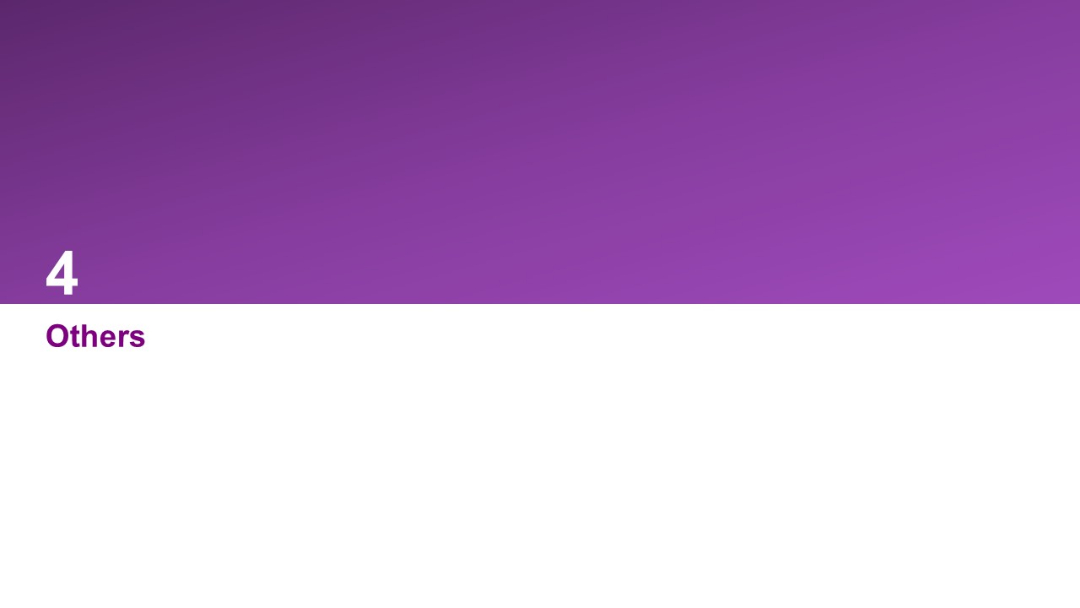 4

Others