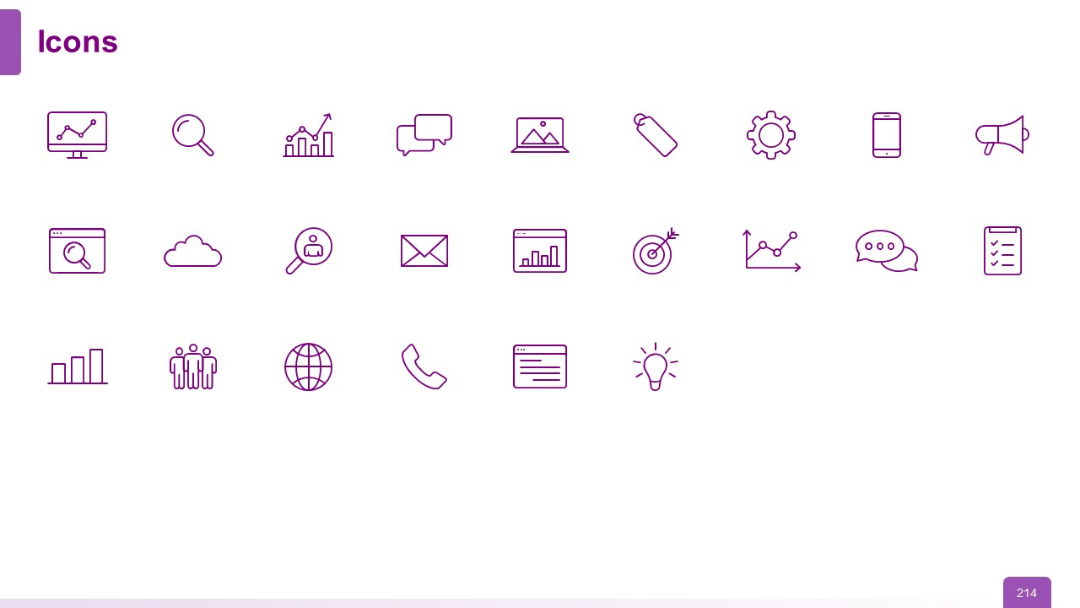 Icons

214