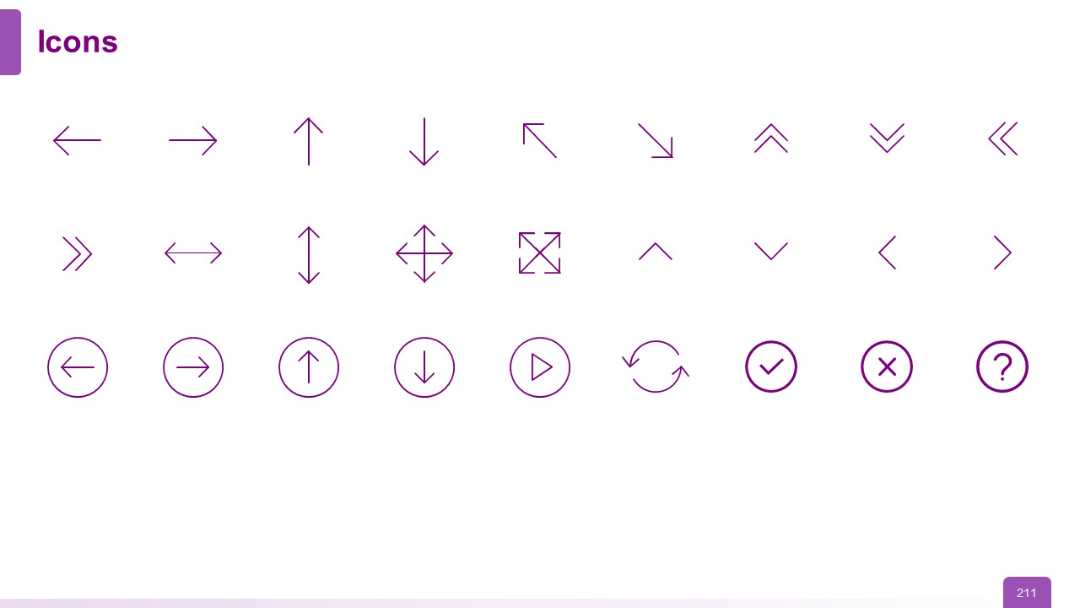 Icons

211