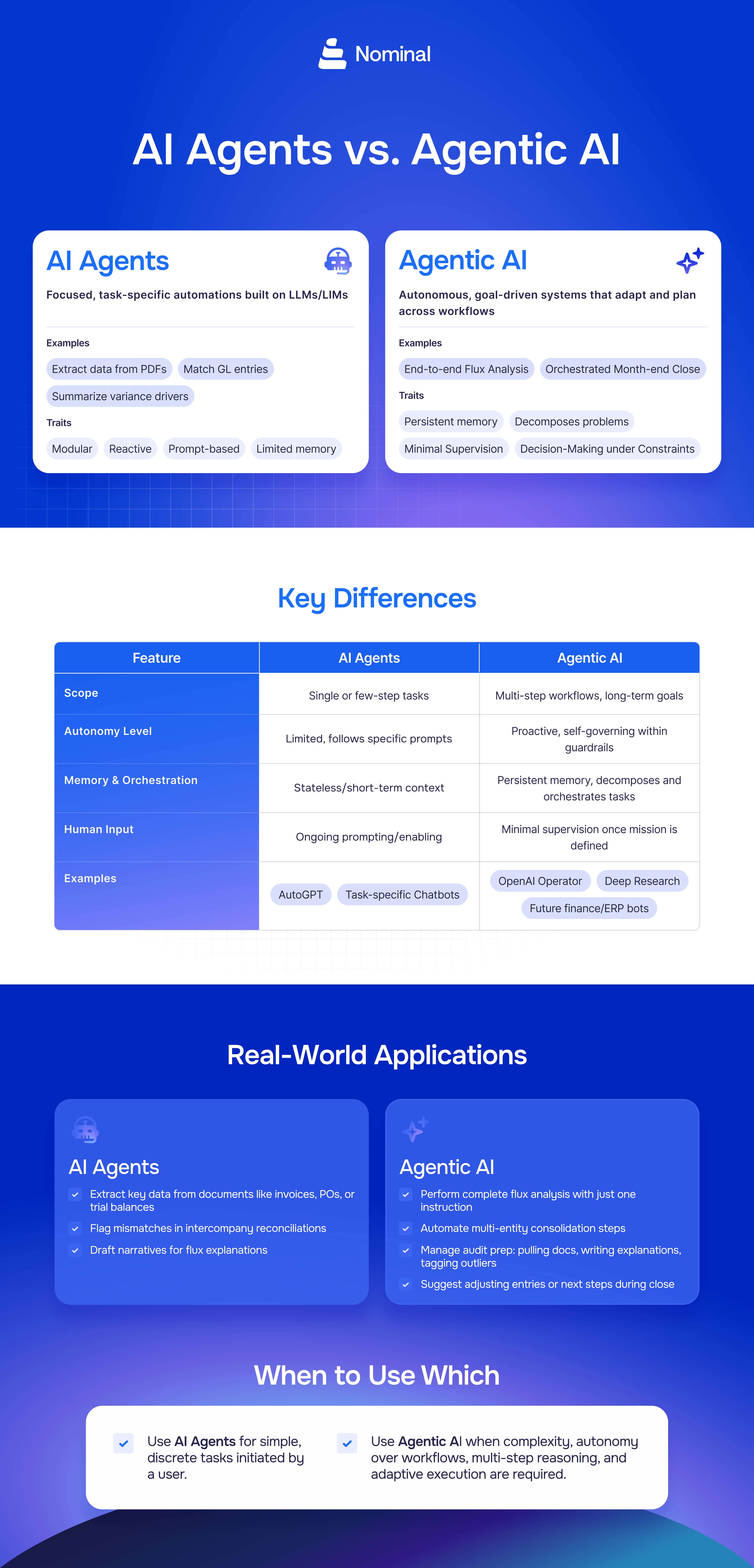 Nominal

AI Agents vs. Agentic AI

AI Agents

Focused, task-specific automations built on LLMs/LIMs

Examples

Extract data from PDFs
Match GL entries
Summarize variance drivers

Traits

Modular
Reactive
Prompt-based
Limited memory

Agentic AI

Autonomous, goal-driven systems that adapt and plan across workflows

Examples

End-to-end Flux Analysis
Orchestrated Month-end Close

Traits

Persistent memory
Decomposes problems
Minimal Supervision
Decision-Making under Constraints

Key Differences

| Feature | AI Agents | Agentic AI |
|---|---|---|
| Scope | Single or few-step tasks | Multi-step workflows, long-term goals |
| Autonomy Level | Limited, follows specific prompts | Proactive, self-governing within guardrails |
| Memory & Orchestration | Stateless/short-term context | Persistent memory, decomposes and orchestrates tasks |
| Human Input | Ongoing prompting/enabling | Minimal supervision once mission is defined |
| Examples | AutoGPT Task-specific Chatbots | OpenAI Operator Deep Research Future finance/ERP bots |

Real-World Applications

AI Agents

Extract key data from documents like invoices, POs, or trial balances
Flag mismatches in intercompany reconciliations
Draft narratives for flux explanations

Agentic AI

Perform complete flux analysis with just one instruction
Automate multi-entity consolidation steps
Manage audit prep: pulling docs, writing explanations, tagging outliers
Suggest adjusting entries or next steps during close

When to Use Which

Use AI Agents for simple, discrete tasks initiated by a user.

Use Agentic AI when complexity, autonomy over workflows, multi-step reasoning, and adaptive execution are required.