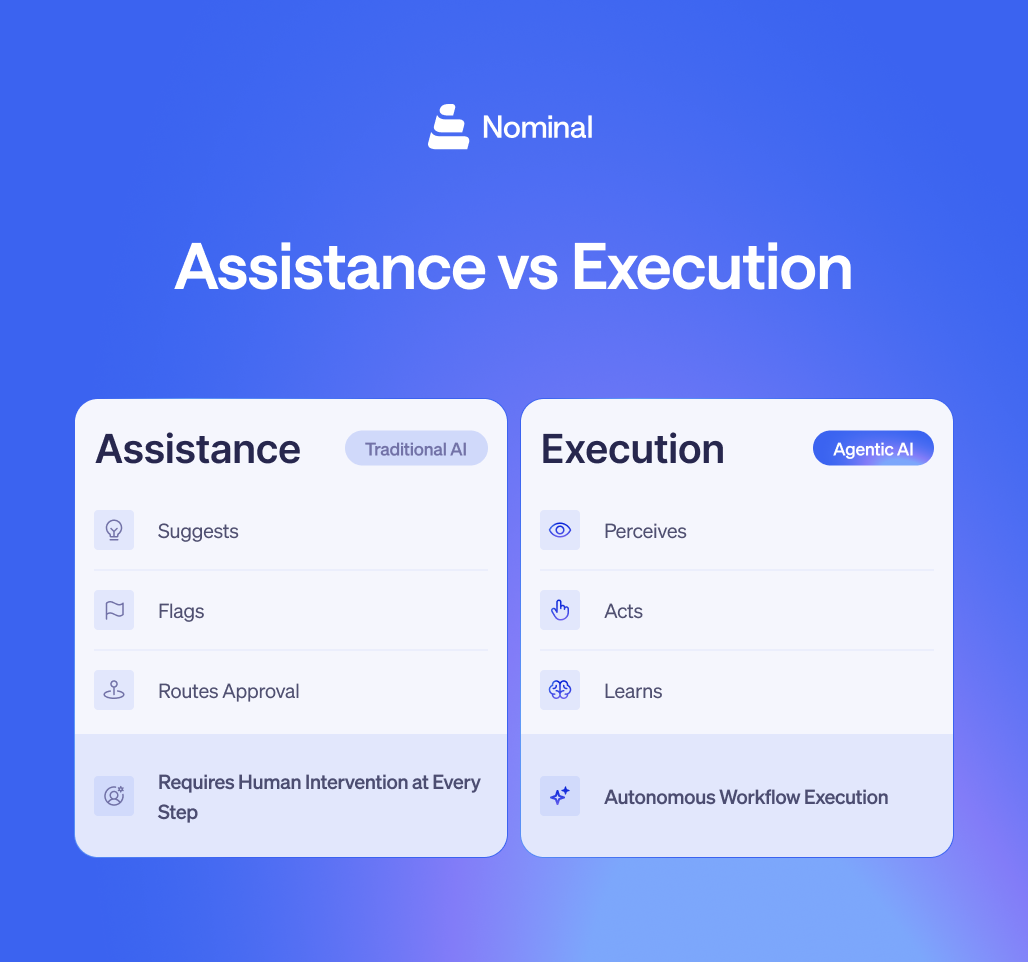 Nominal

Assistance vs Execution

Assistance
Traditional AI
Suggests
Flags
Routes Approval
Requires Human Intervention at Every Step

Execution
Agentic AI
Perceives
Acts
Learns
Autonomous Workflow Execution