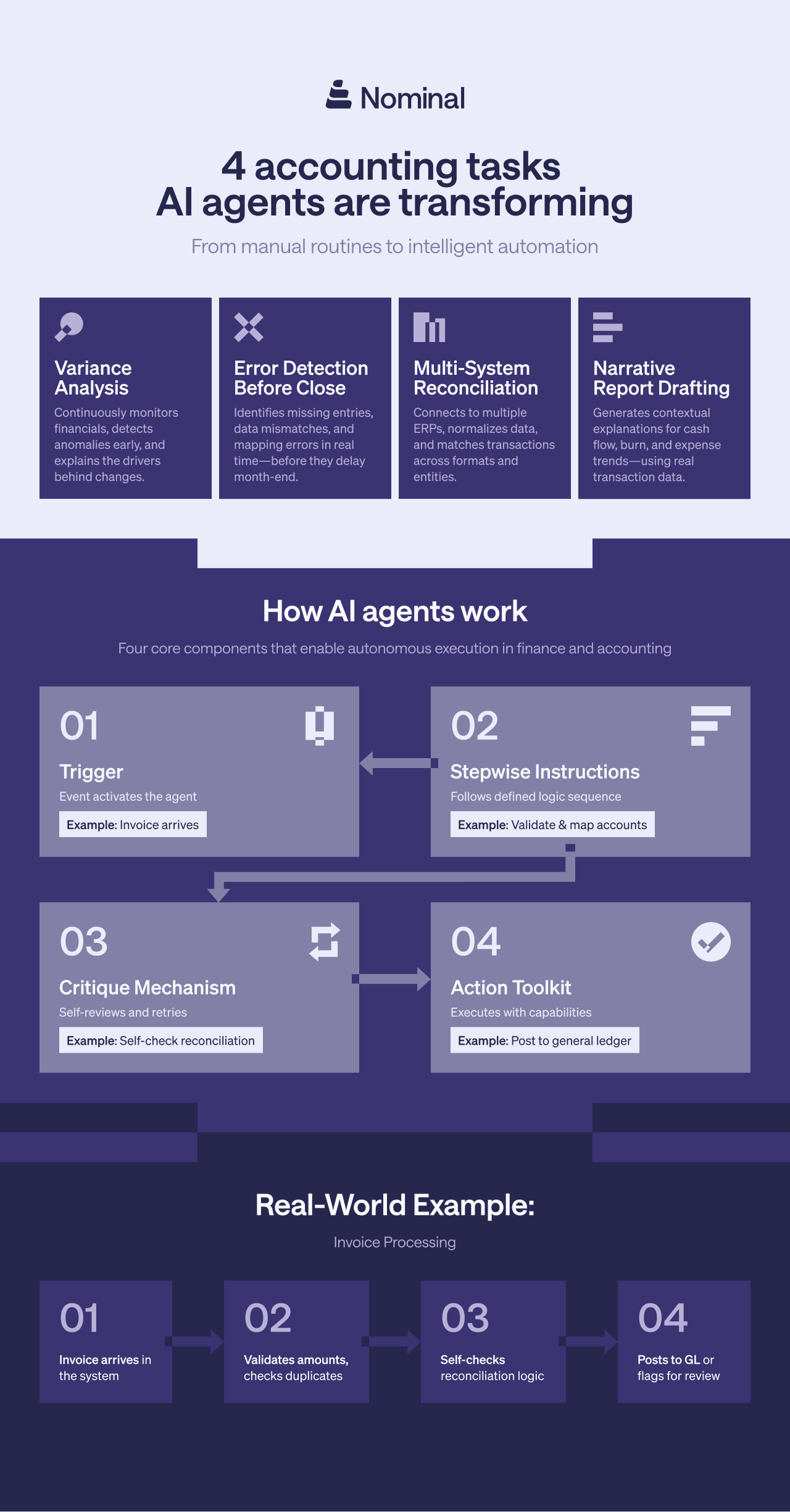 Nominal

4 accounting tasks AI agents are transforming

From manual routines to intelligent automation

Variance Analysis
Continuously monitors financials, detects anomalies early, and explains the drivers behind changes.

Error Detection Before Close
Identifies missing entries, data mismatches, and mapping errors in real time—before they delay month-end.

Multi-System Reconciliation
Connects to multiple ERPs, normalizes data, and matches transactions across formats and entities.

Narrative Report Drafting
Generates contextual explanations for cash flow, burn, and expense trends—using real transaction data.

How AI agents work

Four core components that enable autonomous execution in finance and accounting

01
Trigger
Event activates the agent
Example: Invoice arrives

02
Stepwise Instructions
Follows defined logic sequence
Example: Validate & map accounts

03
Critique Mechanism
Self-reviews and retries
Example: Self-check reconciliation

04
Action Toolkit
Executes with capabilities
Example: Post to general ledger

Real-World Example:

Invoice Processing

01
Invoice arrives in the system

02
Validates amounts, checks duplicates

03
Self-checks reconciliation logic

04
Posts to GL or flags for review