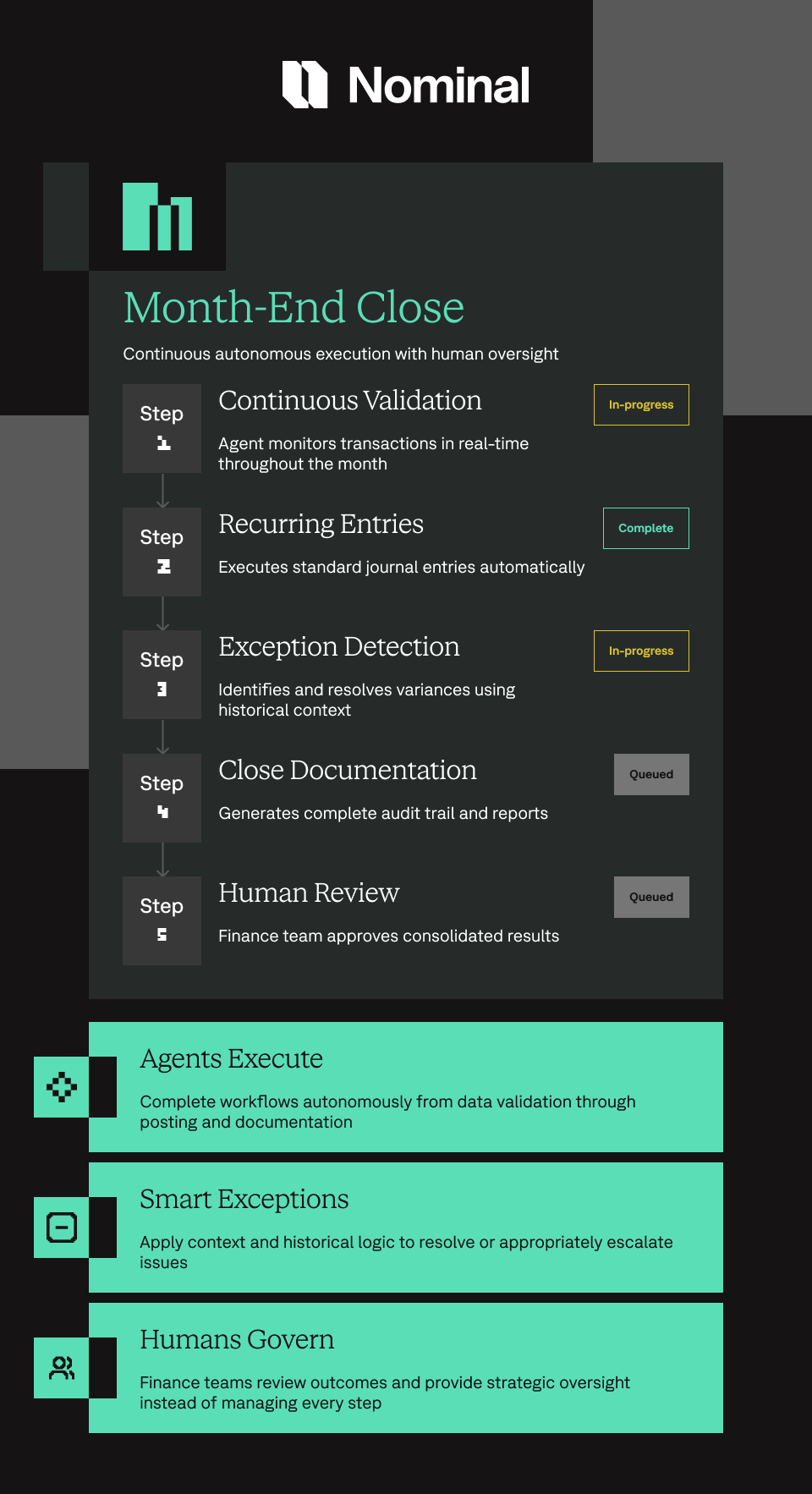 Nominal

Month-End Close

Continuous autonomous execution with human oversight

Step 1

Continuous Validation

In-progress

Agent monitors transactions in real-time throughout the month

Step 2

Recurring Entries

Complete

Executes standard journal entries automatically

Step 3

Exception Detection

In-progress

Identifies and resolves variances using historical context

Step 4

Close Documentation

Queued

Generates complete audit trail and reports

Step 5

Human Review

Queued

Finance team approves consolidated results

Agents Execute

Complete workflows autonomously from data validation through posting and documentation

Smart Exceptions

Apply context and historical logic to resolve or appropriately escalate issues

Humans Govern

Finance teams review outcomes and provide strategic oversight instead of managing every step