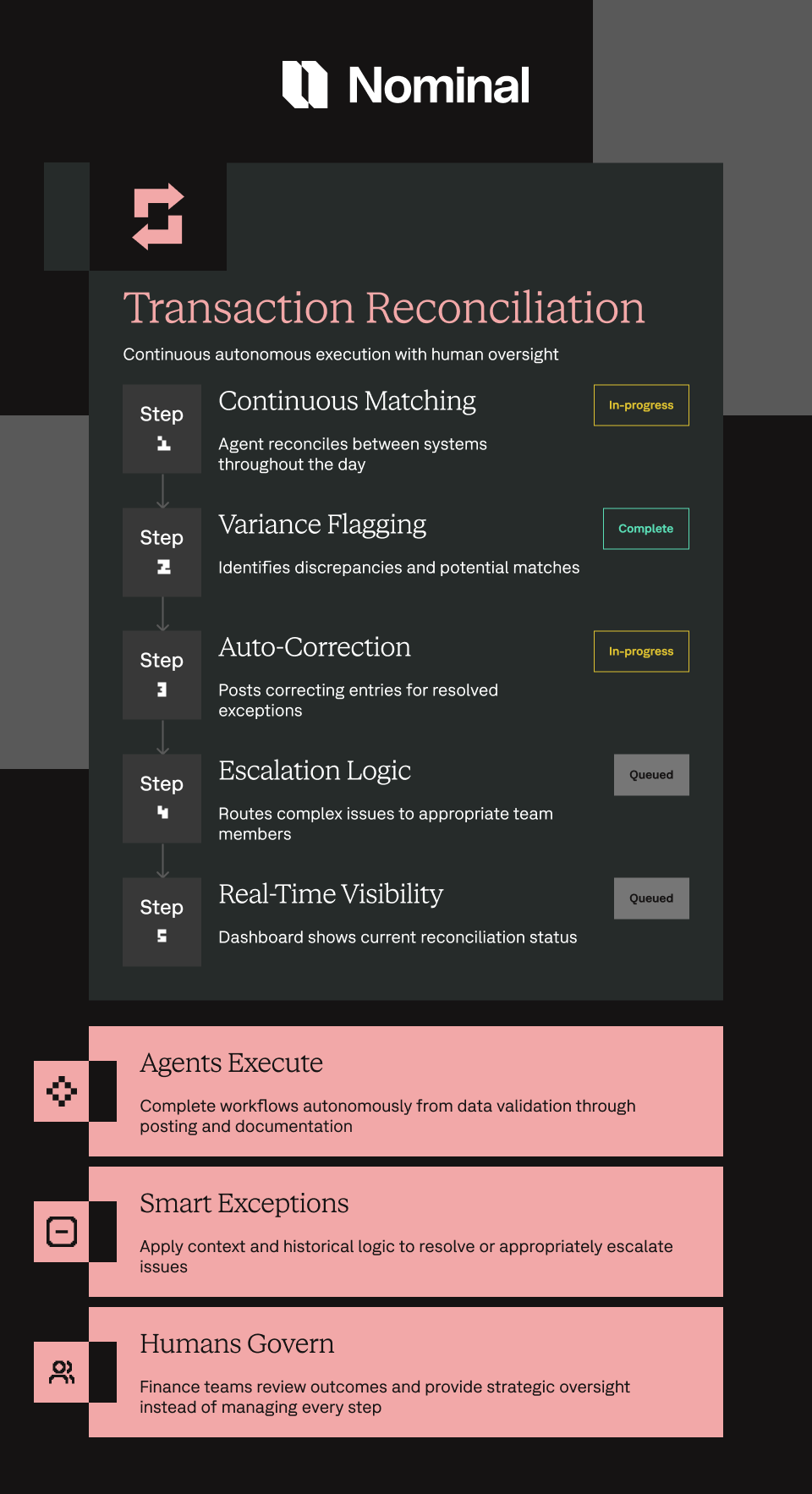 Nominal

Transaction Reconciliation

Continuous autonomous execution with human oversight

Step 1

Continuous Matching

In-progress

Agent reconciles between systems throughout the day

Step 2

Variance Flagging

Complete

Identifies discrepancies and potential matches

Step 3

Auto-Correction

In-progress

Posts correcting entries for resolved exceptions

Step 4

Escalation Logic

Queued

Routes complex issues to appropriate team members

Step 5

Real-Time Visibility

Queued

Dashboard shows current reconciliation status

Agents Execute

Complete workflows autonomously from data validation through posting and documentation

Smart Exceptions

Apply context and historical logic to resolve or appropriately escalate issues

Humans Govern

Finance teams review outcomes and provide strategic oversight instead of managing every step