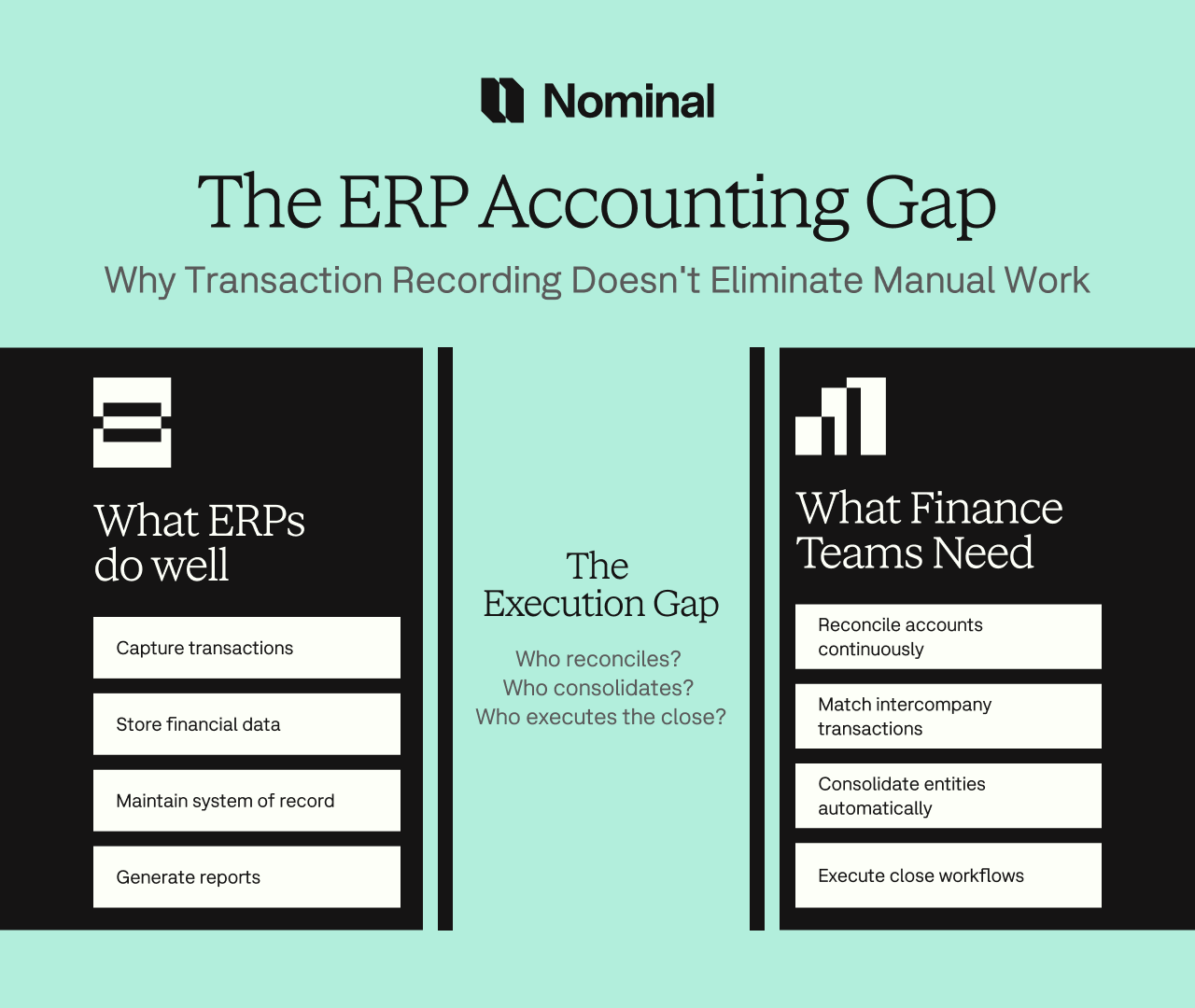 Nominal

The ERP Accounting Gap

Why Transaction Recording Doesn't Eliminate Manual Work

What ERPs do well

Capture transactions

Store financial data

Maintain system of record

Generate reports

The Execution Gap

Who reconciles?
Who consolidates?
Who executes the close?

What Finance Teams Need

Reconcile accounts continuously

Match intercompany transactions

Consolidate entities automatically

Execute close workflows