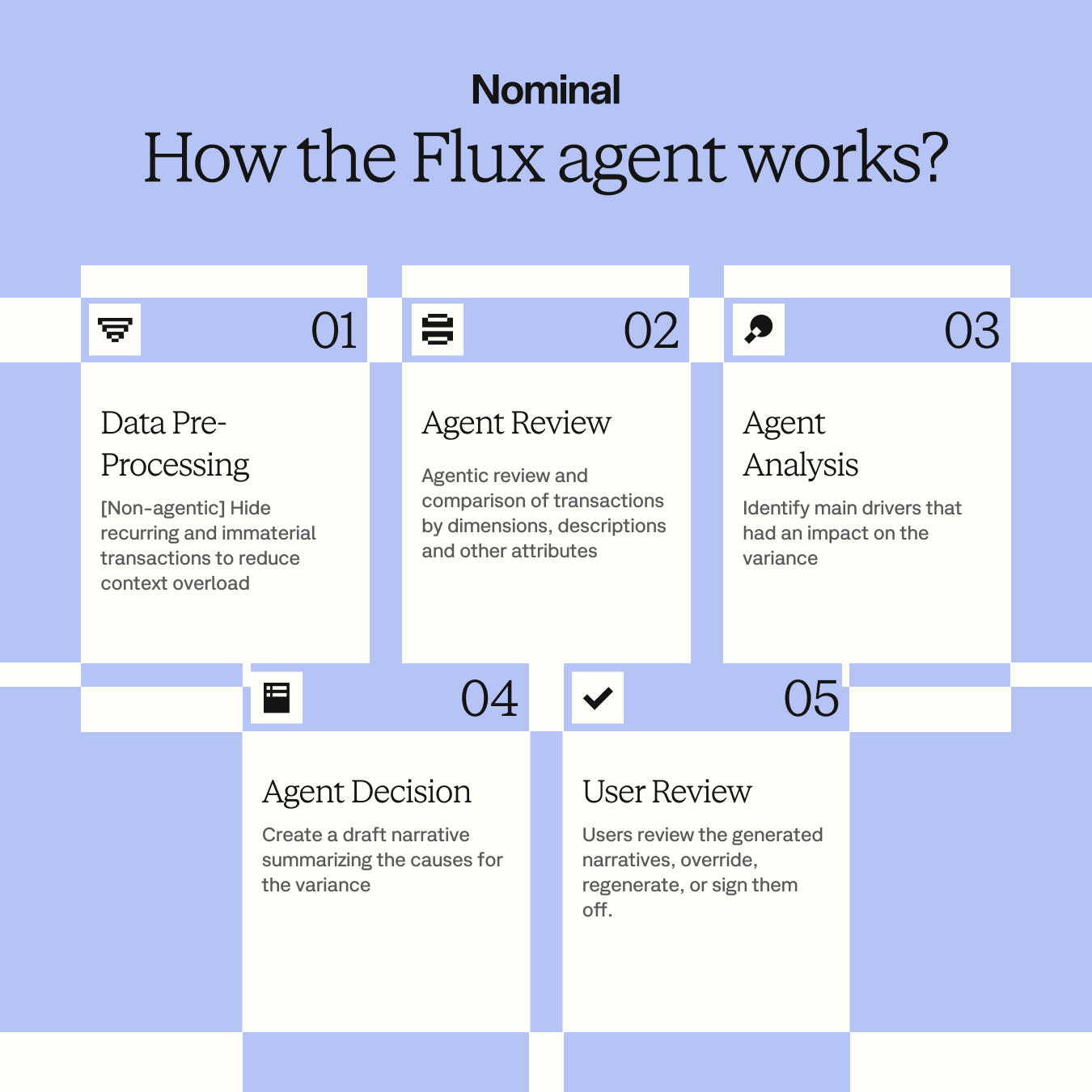 Nominal

How the Flux agent works?

01

Data Pre-Processing

[Non-agentic] Hide recurring and immaterial transactions to reduce context overload

02

Agent Review

Agentic review and comparison of transactions by dimensions, descriptions and other attributes

03

Agent Analysis

Identify main drivers that had an impact on the variance

04

Agent Decision

Create a draft narrative summarizing the causes for the variance

05

User Review

Users review the generated narratives, override, regenerate, or sign them off.