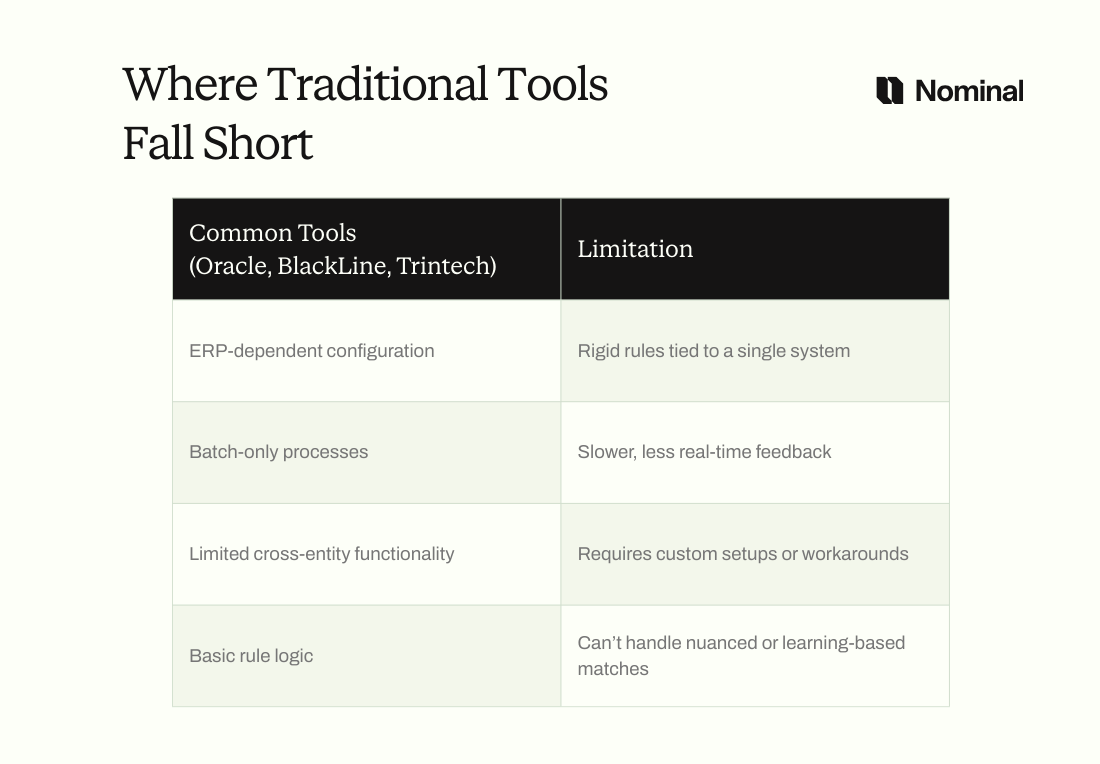 Where Traditional Tools Fall Short

Nominal

| Common Tools (Oracle, BlackLine, Trintech) | Limitation |
|---|---|
| ERP-dependent configuration | Rigid rules tied to a single system |
| Batch-only processes | Slower, less real-time feedback |
| Limited cross-entity functionality | Requires custom setups or workarounds |
| Basic rule logic | Can't handle nuanced or learning-based matches |