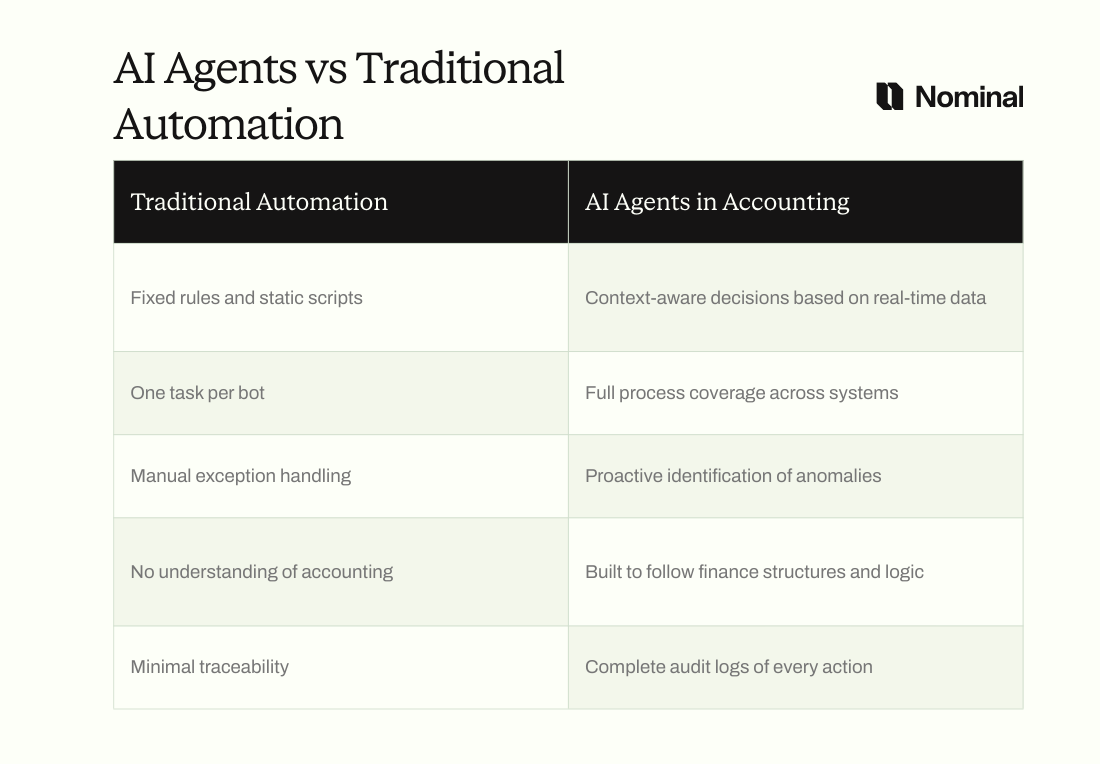 AI Agents vs Traditional Automation

Nominal

| Traditional Automation | AI Agents in Accounting |
|---|---|
| Fixed rules and static scripts | Context-aware decisions based on real-time data |
| One task per bot | Full process coverage across systems |
| Manual exception handling | Proactive identification of anomalies |
| No understanding of accounting | Built to follow finance structures and logic |
| Minimal traceability | Complete audit logs of every action |