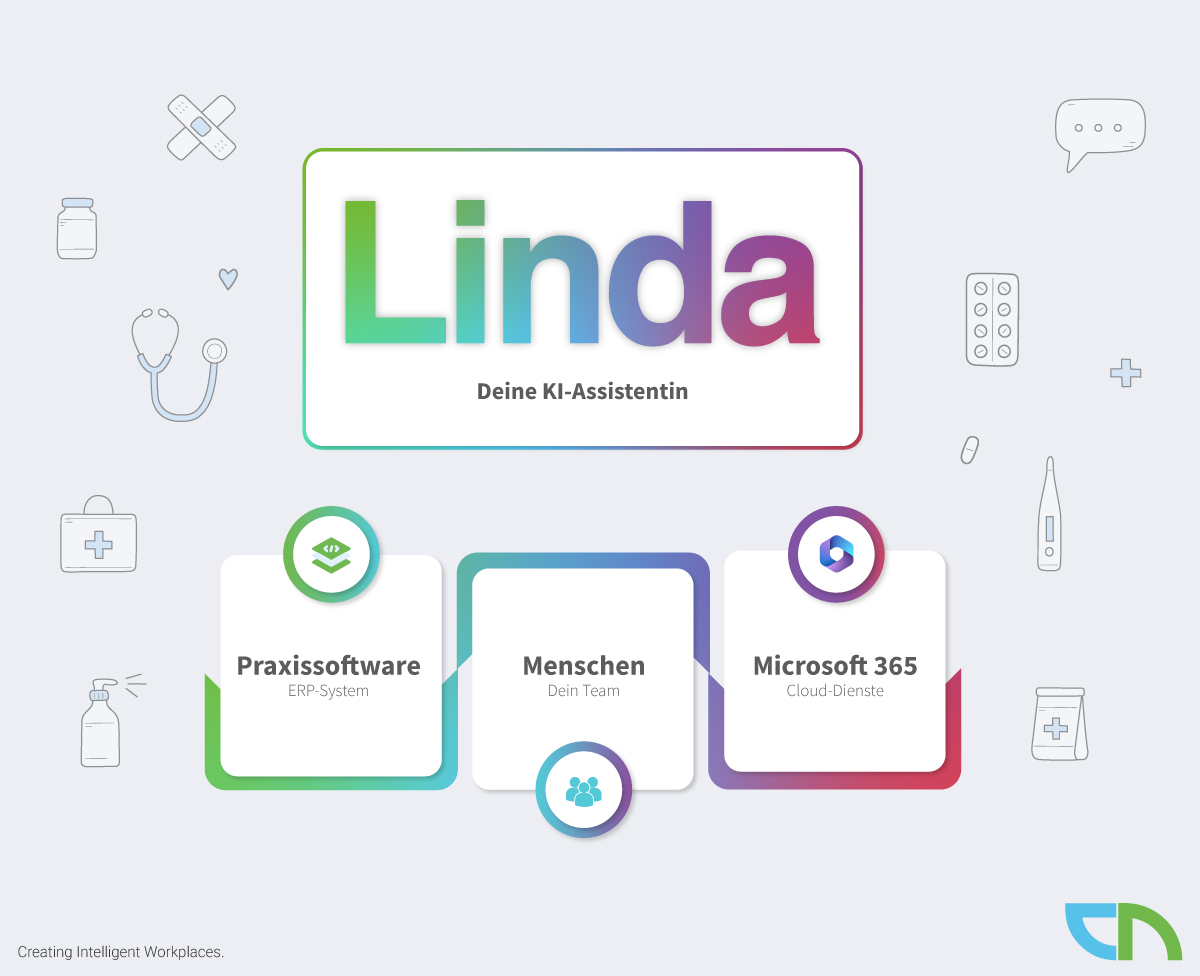 Linda

Deine KI-Assistentin

Praxissoftware
ERP-System

Menschen
Dein Team

Microsoft 365
Cloud-Dienste

Creating Intelligent Workplaces.