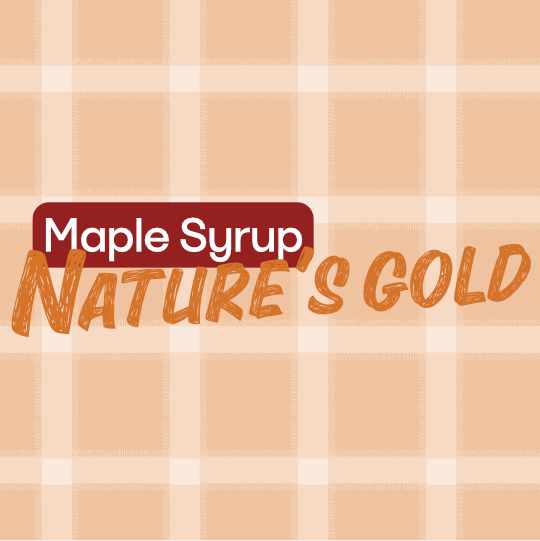 Maple Syrup
NATURE'S GOLD