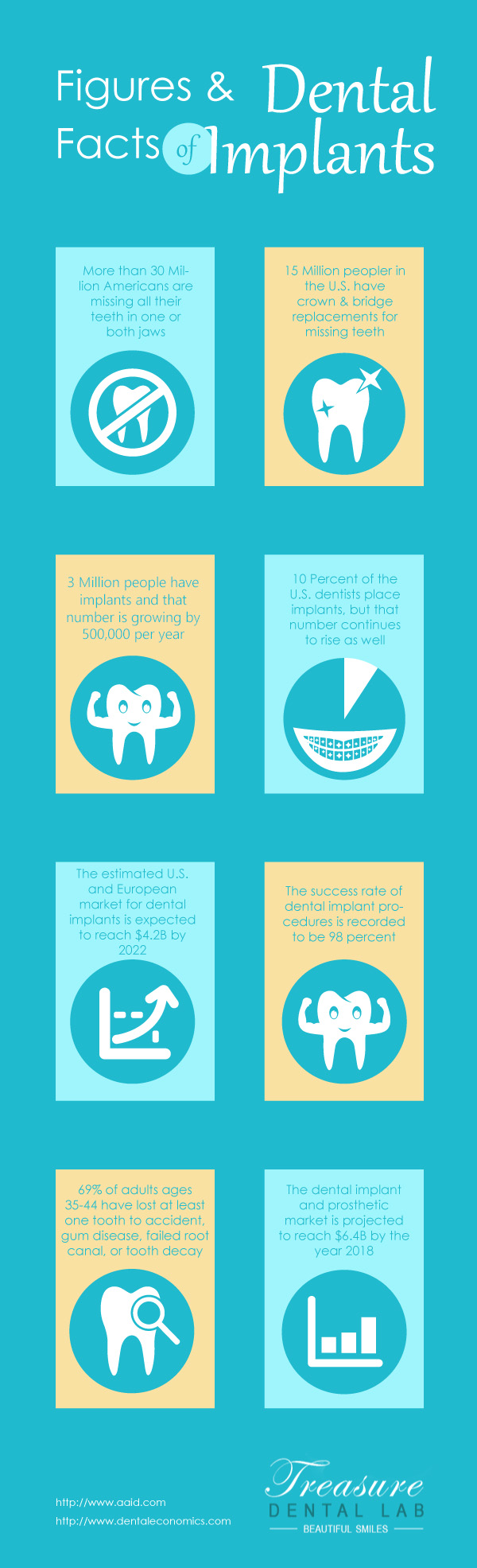 Figures & Facts of Dental Implants

More than 30 Million Americans are missing all their teeth in one or both jaws

15 Million peopler in the U.S. have crown & bridge replacements for missing teeth

3 Million people have implants and that number is growing by 500,000 per year

10 Percent of the U.S. dentists place implants, but that number continues to rise as well

The estimated U.S. and European market for dental implants is expected to reach $4.2B by 2022

The success rate of dental implant procedures is recorded to be 98 percent

69% of adults ages 35-44 have lost at least one tooth to accident, gum disease, failed root canal, or tooth decay

The dental implant and prosthetic market is projected to reach $6.4B by the year 2018

http://www.aaid.com
http://www.dentaleconomics.com

Treasure
DENTAL LAB
BEAUTIFUL SMILES