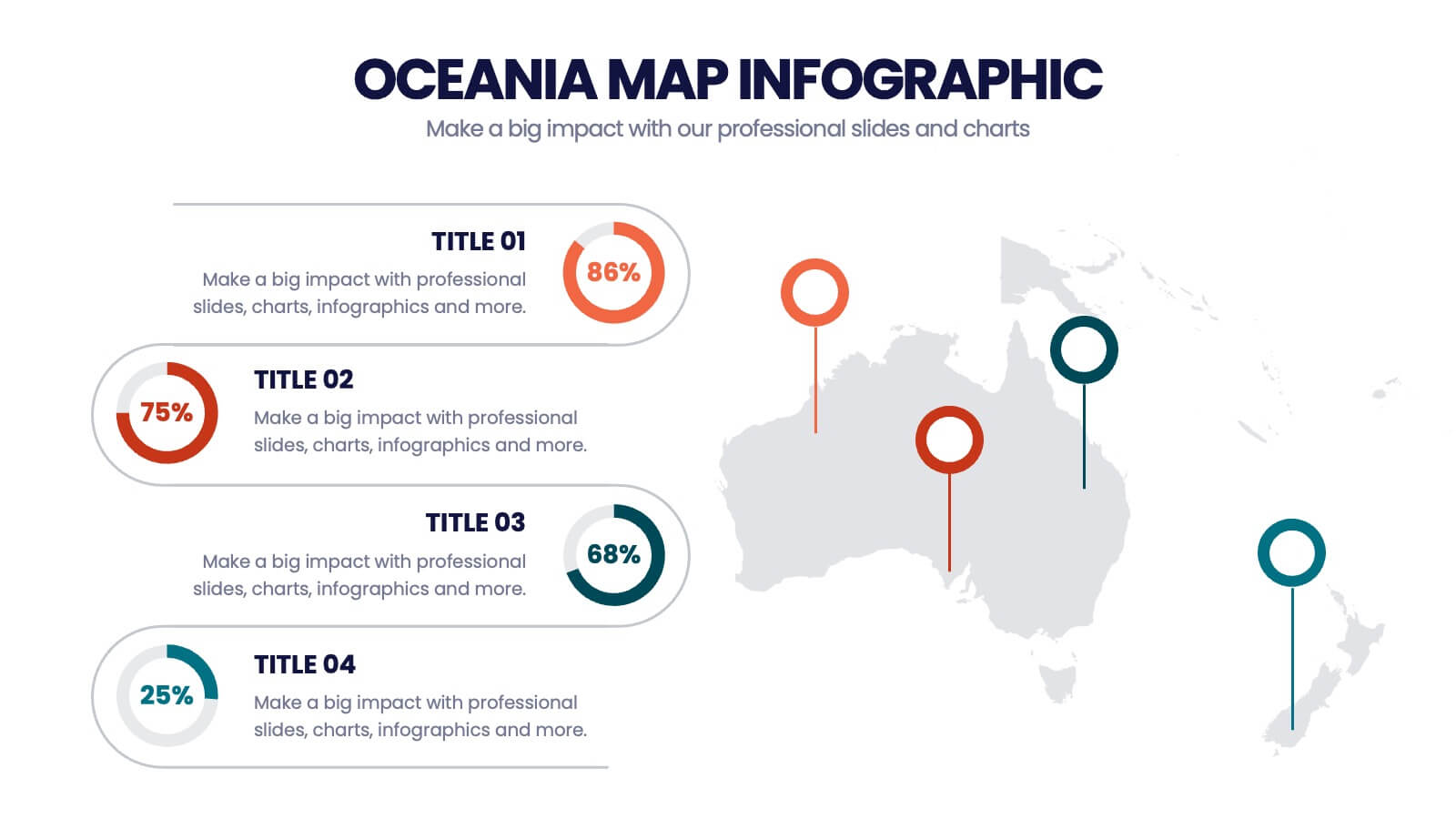 OCEANIA MAP INFOGRAPHIC

Make a big impact with our professional slides and charts

TITLE 01

Make a big impact with professional slides, charts, infographics and more.

86%

75%

TITLE 02

Make a big impact with professional slides, charts, infographics and more.

TITLE 03

Make a big impact with professional slides, charts, infographics and more.

68%

25%

TITLE 04

Make a big impact with professional slides, charts, infographics and more.