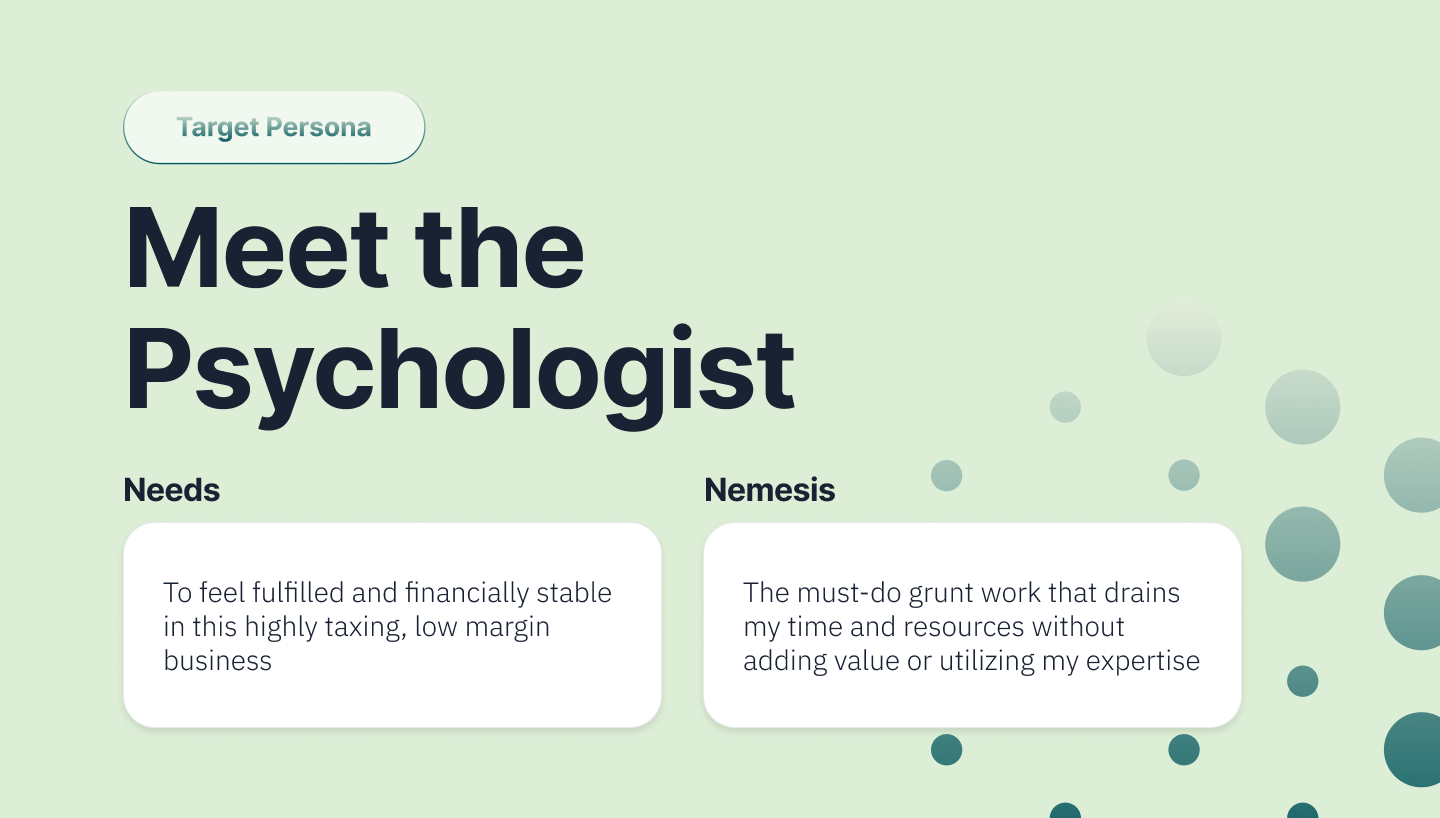 Target Persona

Meet the Psychologist

Needs

To feel fulfilled and financially stable in this highly taxing, low margin business

Nemesis

The must-do grunt work that drains my time and resources without adding value or utilizing my expertise