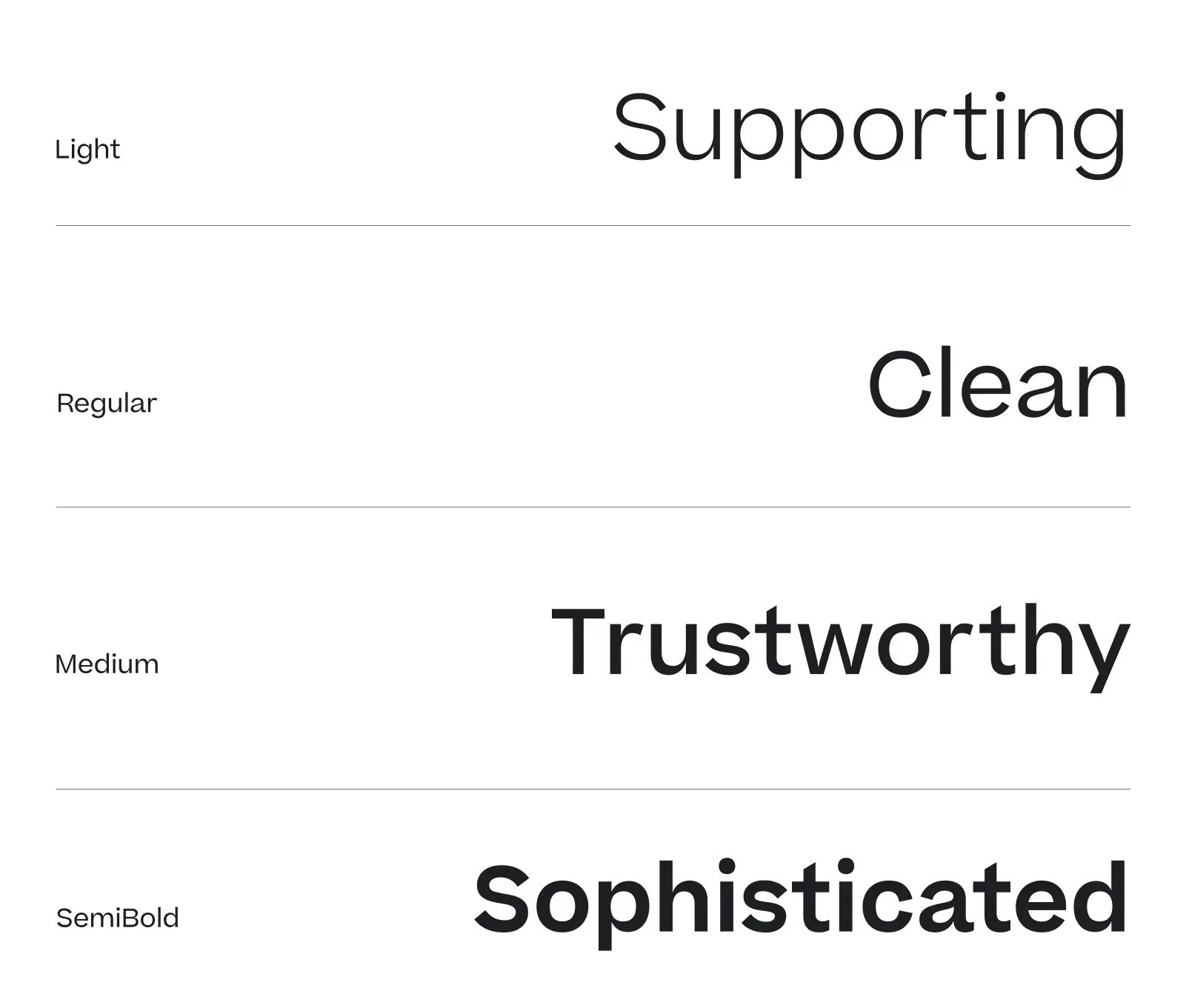 Light Supporting

Regular Clean

Medium Trustworthy

SemiBold Sophisticated