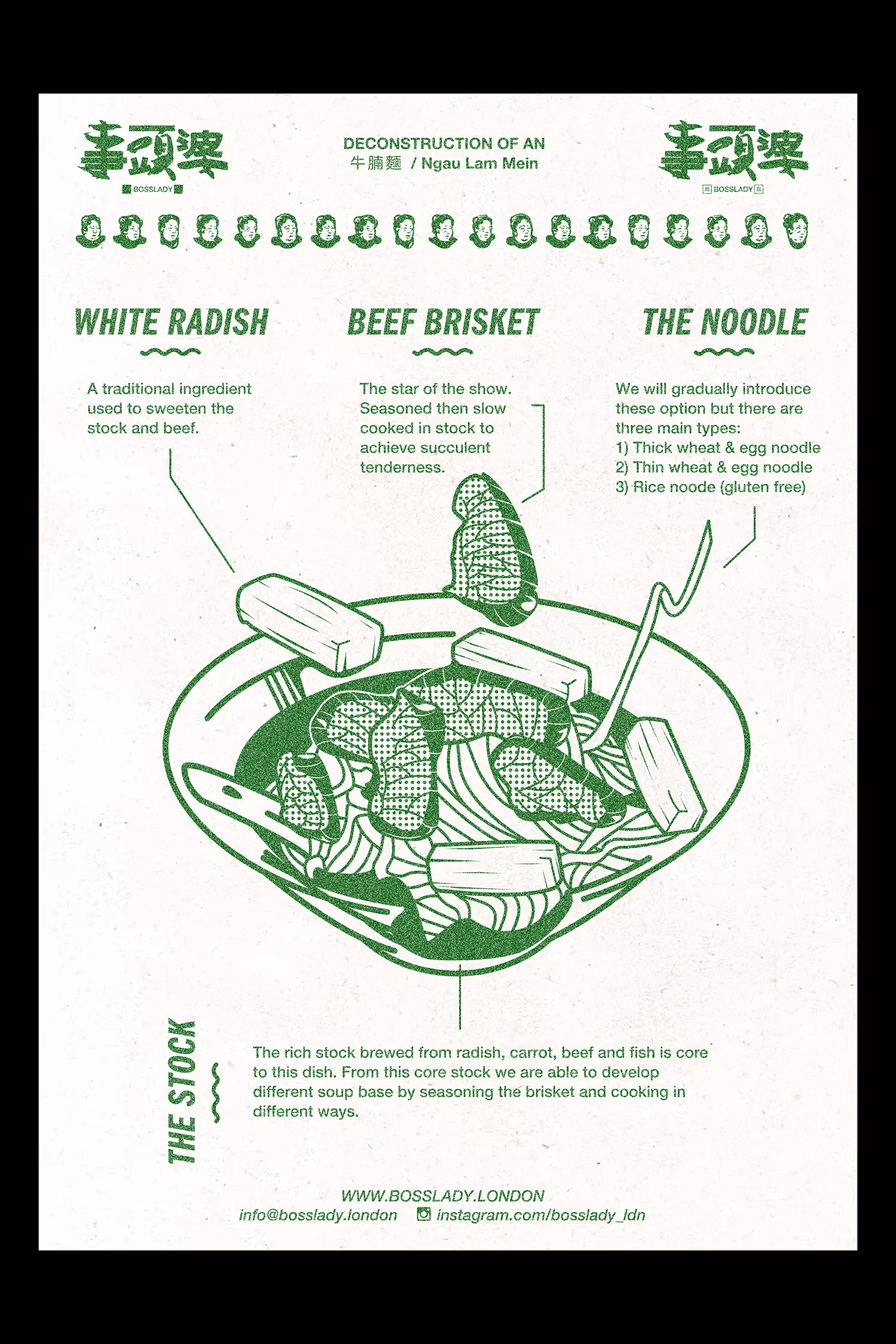 事頭婆
BOSSLADY

DECONSTRUCTION OF AN
牛腩麵 / Ngau Lam Mein

事頭婆
BOSSLADY

WHITE RADISH

A traditional ingredient used to sweeten the stock and beef.

BEEF BRISKET

The star of the show. Seasoned then slow cooked in stock to achieve succulent tenderness.

THE NOODLE

We will gradually introduce these option but there are three main types:
1) Thick wheat & egg noodle
2) Thin wheat & egg noodle
3) Rice noode (gluten free)

THE STOCK

The rich stock brewed from radish, carrot, beef and fish is core to this dish. From this core stock we are able to develop different soup base by seasoning the brisket and cooking in different ways.

WWW.BOSSLADY.LONDON
info@bosslady.london instagram.com/bosslady_ldn