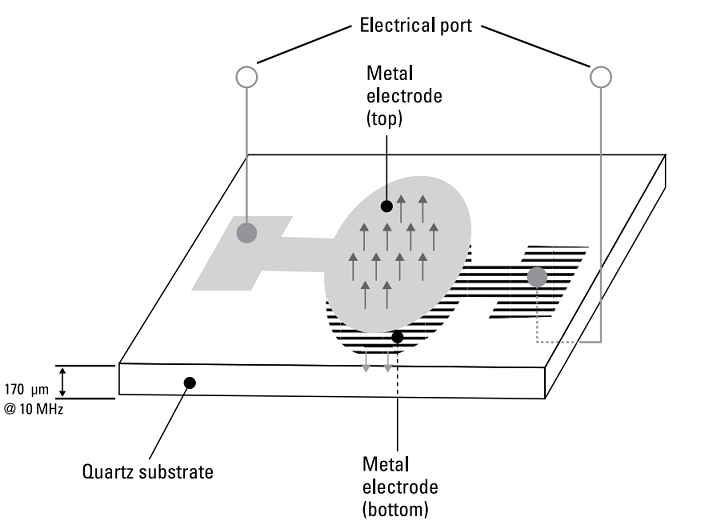 Electrical port

Metal electrode (top)

170 μm @ 10 MHz

Quartz substrate

Metal electrode (bottom)