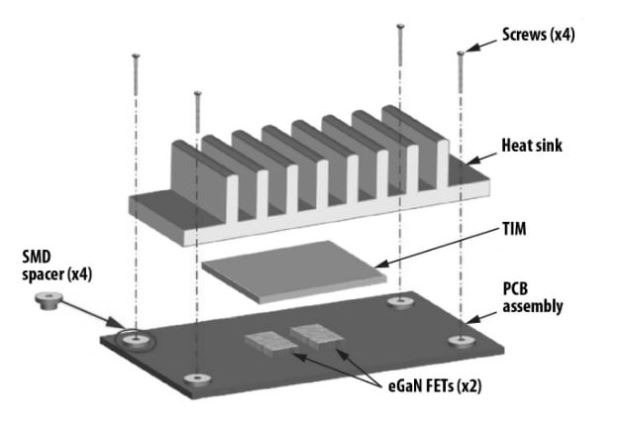 Screws (x4)

Heat sink

TIM

SMD spacer (x4)

PCB assembly

eGaN FETs (x2)