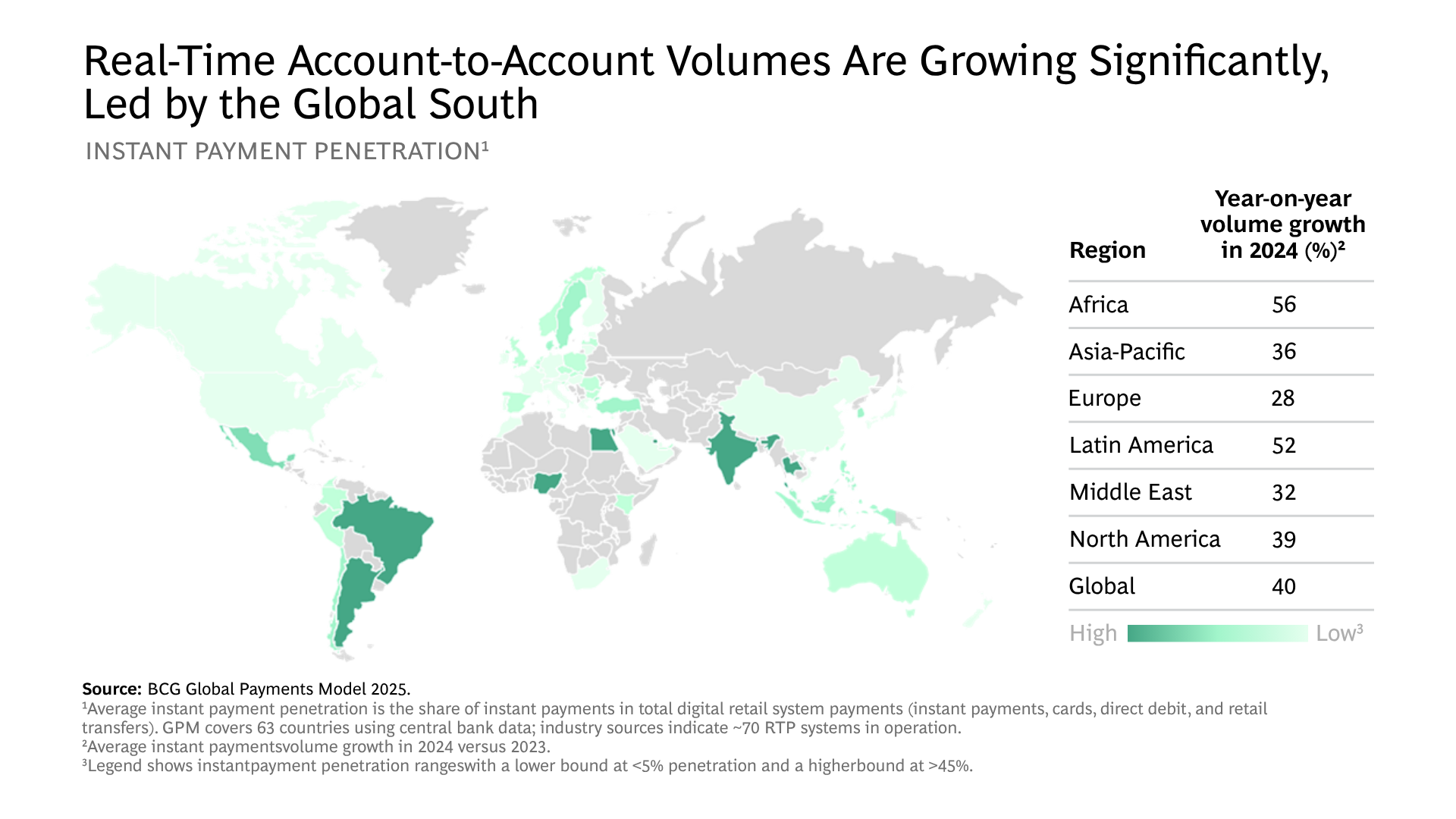 Real-Time Account-to-Account Volumes Are Growing Significantly, Led by the Global South

INSTANT PAYMENT PENETRATION¹

| Region | Year-on-year volume growth in 2024 (%)² |
|---|---|
| Africa | 56 |
| Asia-Pacific | 36 |
| Europe | 28 |
| Latin America | 52 |
| Middle East | 32 |
| North America | 39 |
| Global | 40 |

High Low³

Source: BCG Global Payments Model 2025.
¹Average instant payment penetration is the share of instant payments in total digital retail system payments (instant payments, cards, direct debit, and retail transfers). GPM covers 63 countries using central bank data; industry sources indicate ~70 RTP systems in operation.
²Average instant paymentsvolume growth in 2024 versus 2023.
³Legend shows instantpayment penetration rangeswith a lower bound at <5% penetration and a higherbound at >45%.