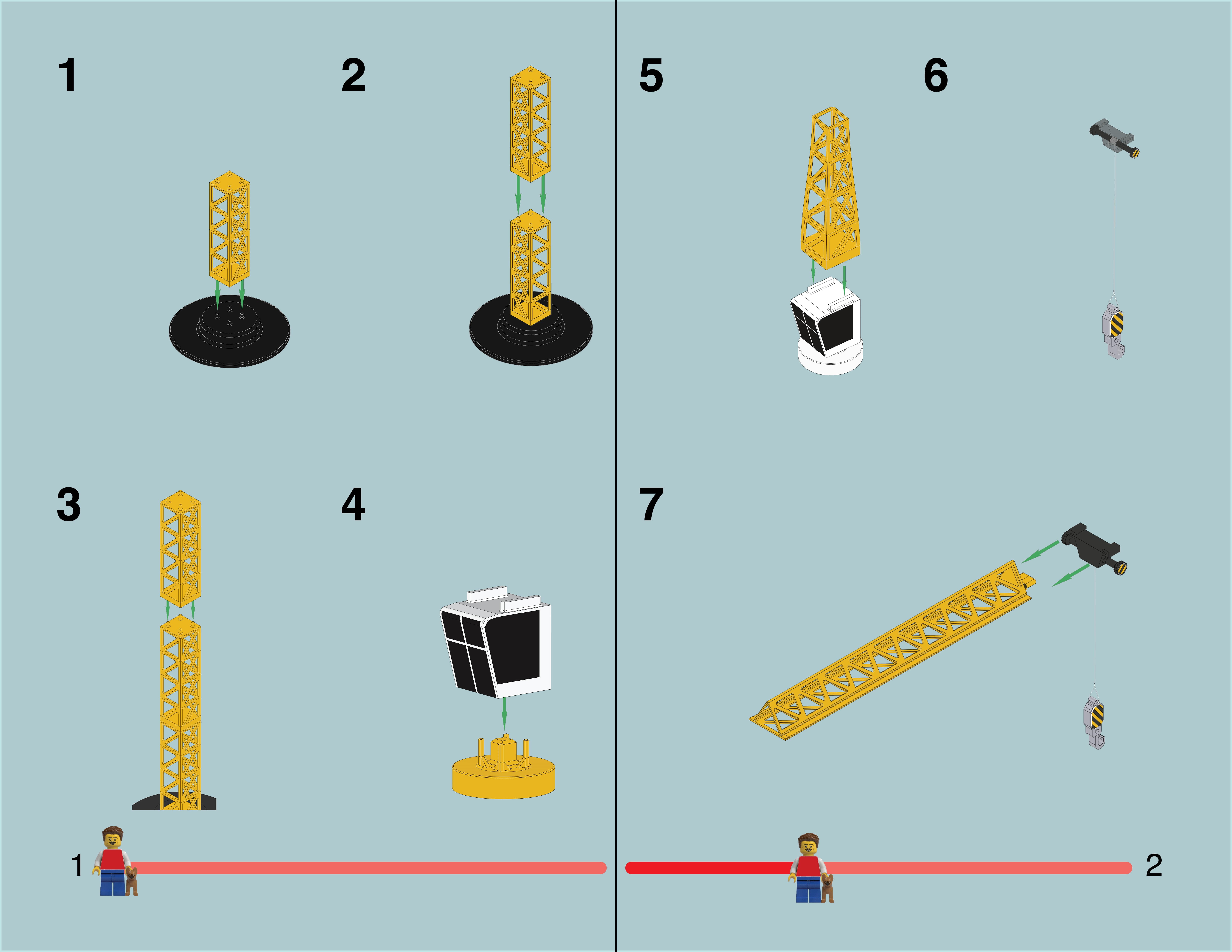 1

2

3

4

1

5

6

7

2