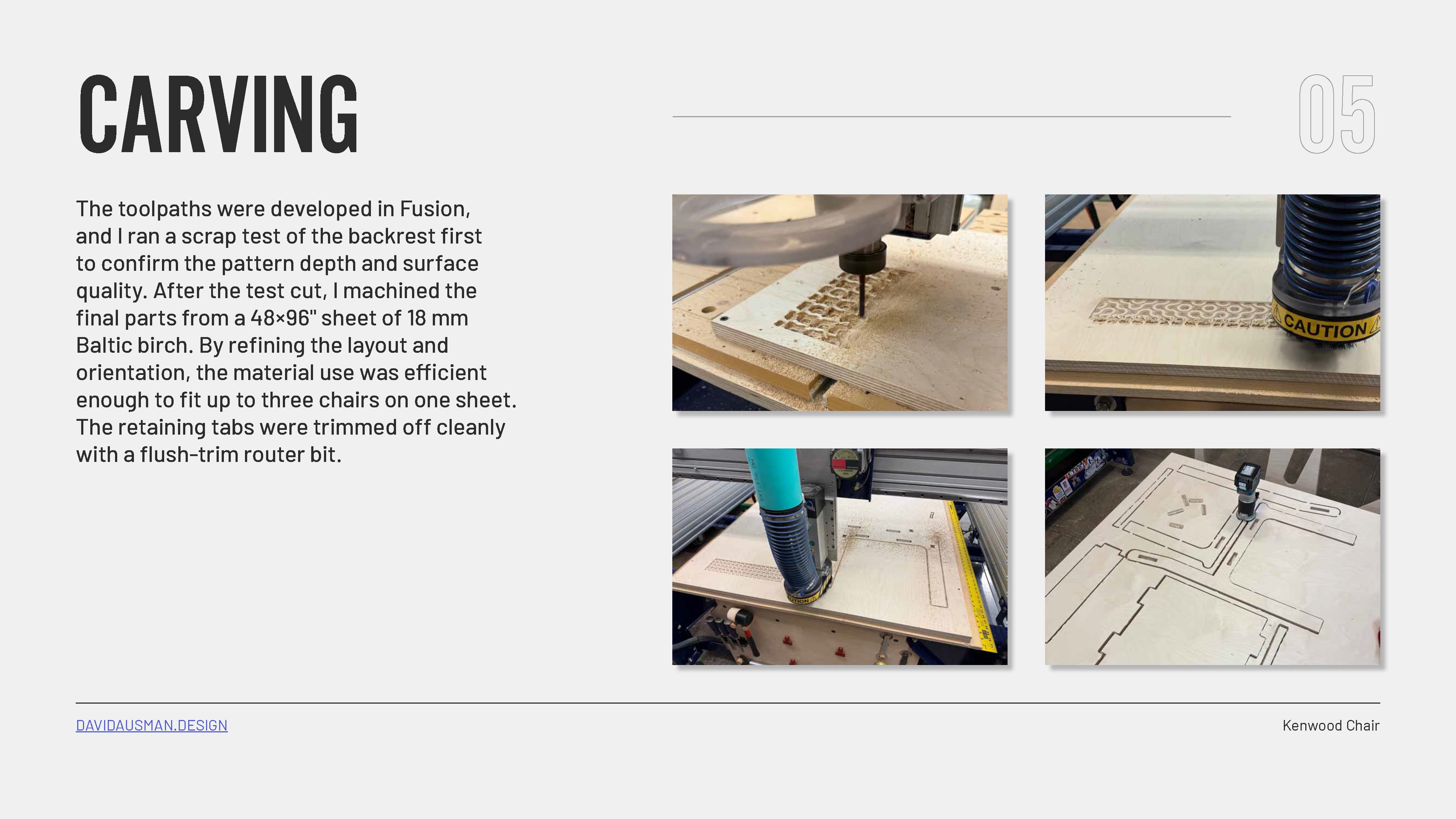 CARVING

05

The toolpaths were developed in Fusion, and I ran a scrap test of the backrest first to confirm the pattern depth and surface quality. After the test cut, I machined the final parts from a 48×96" sheet of 18 mm Baltic birch. By refining the layout and orientation, the material use was efficient enough to fit up to three chairs on one sheet. The retaining tabs were trimmed off cleanly with a flush-trim router bit.

CAUTION

DAVIDAUSMAN.DESIGN

Kenwood Chair