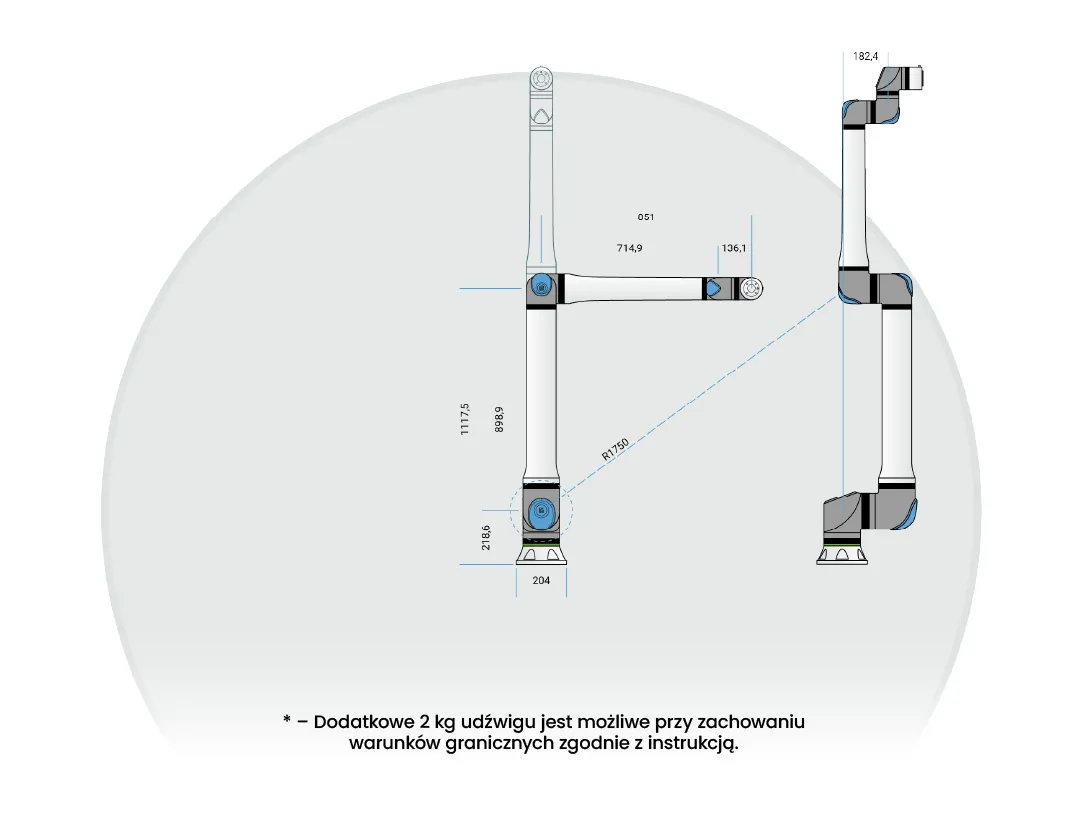 182,4

051

714,9

136,1

1117,5

898,9

R1750

218,6

204

* – Dodatkowe 2 kg udźwigu jest możliwe przy zachowaniu warunków granicznych zgodnie z instrukcją.