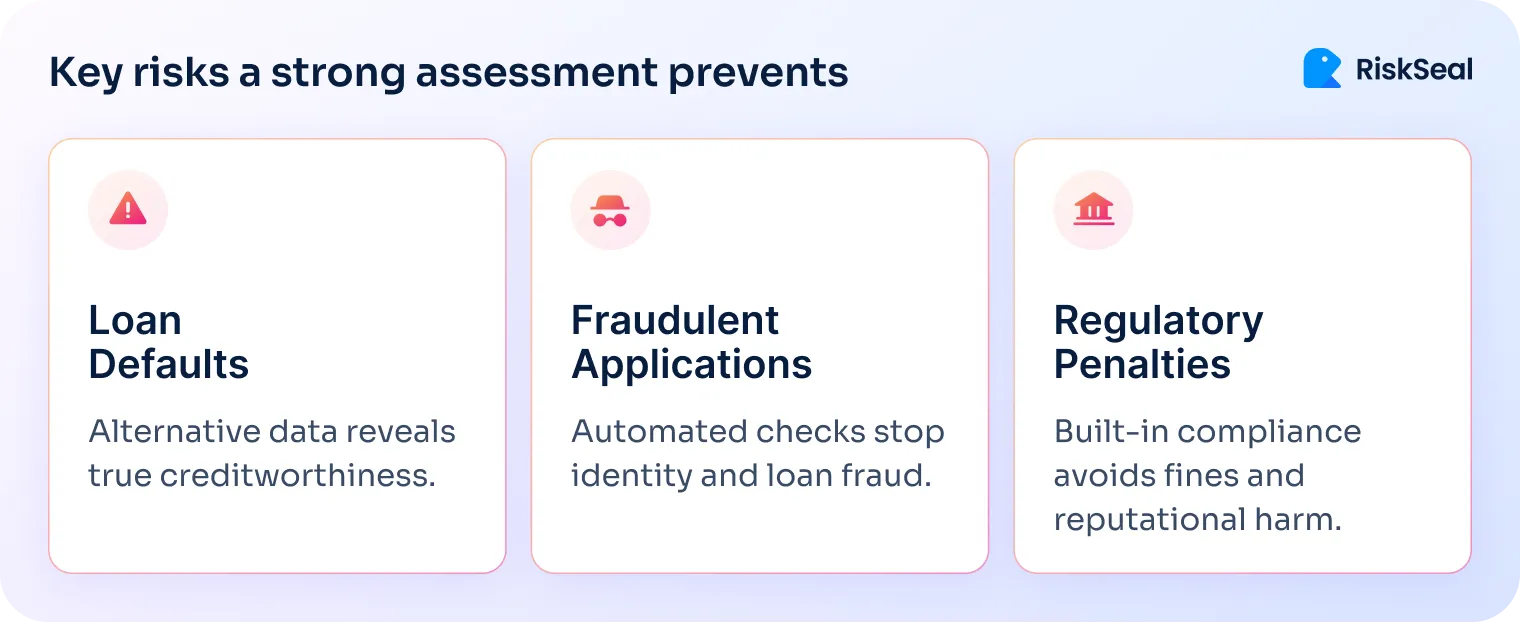 Key risks a strong assessment prevents

RiskSeal

Loan Defaults

Alternative data reveals true creditworthiness.

Fraudulent Applications

Automated checks stop identity and loan fraud.

Regulatory Penalties

Built-in compliance avoids fines and reputational harm.