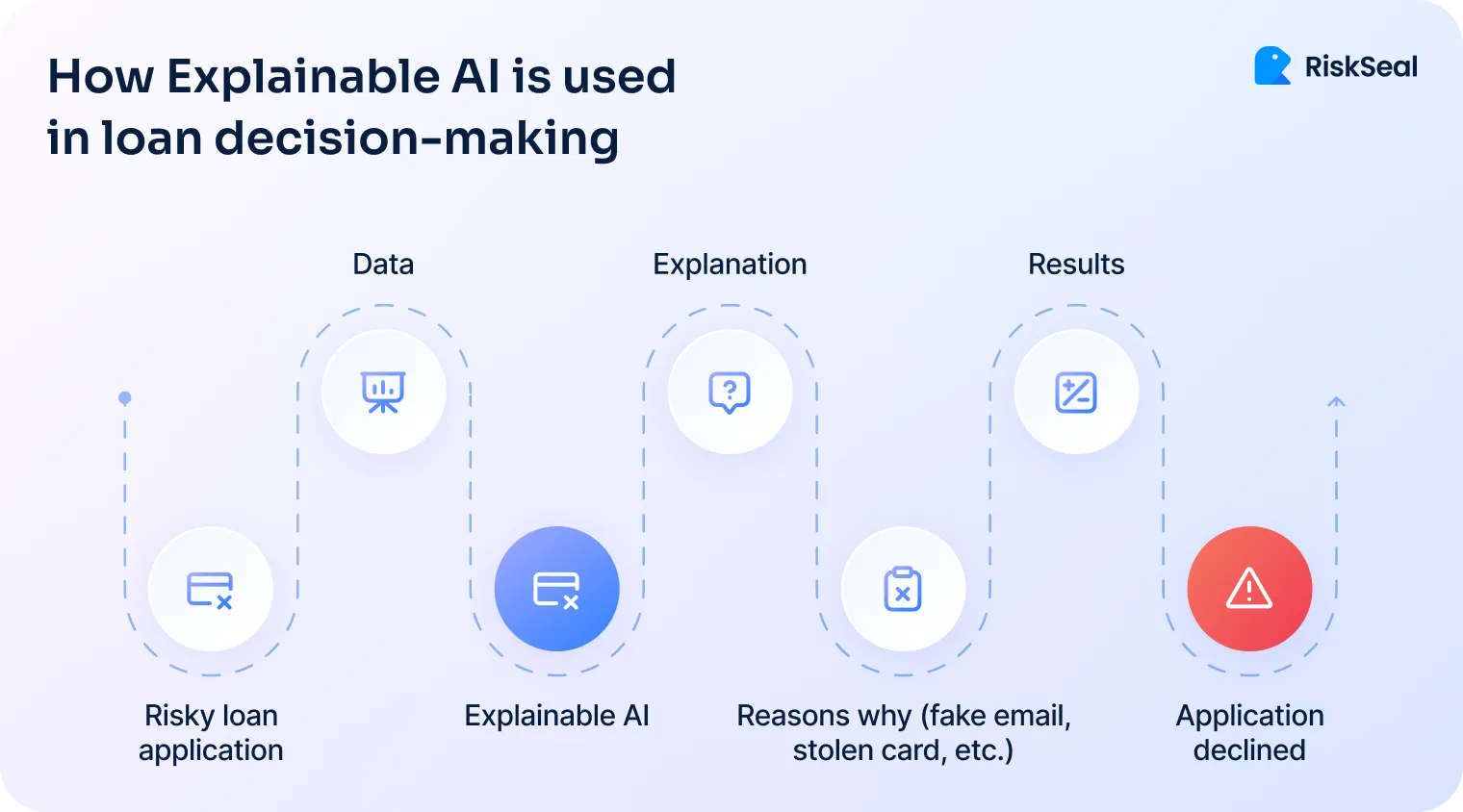 How Explainable AI is used in loan decision-making

RiskSeal

Data

Explanation

Results

Risky loan application

Explainable AI

Reasons why (fake email, stolen card, etc.)

Application declined