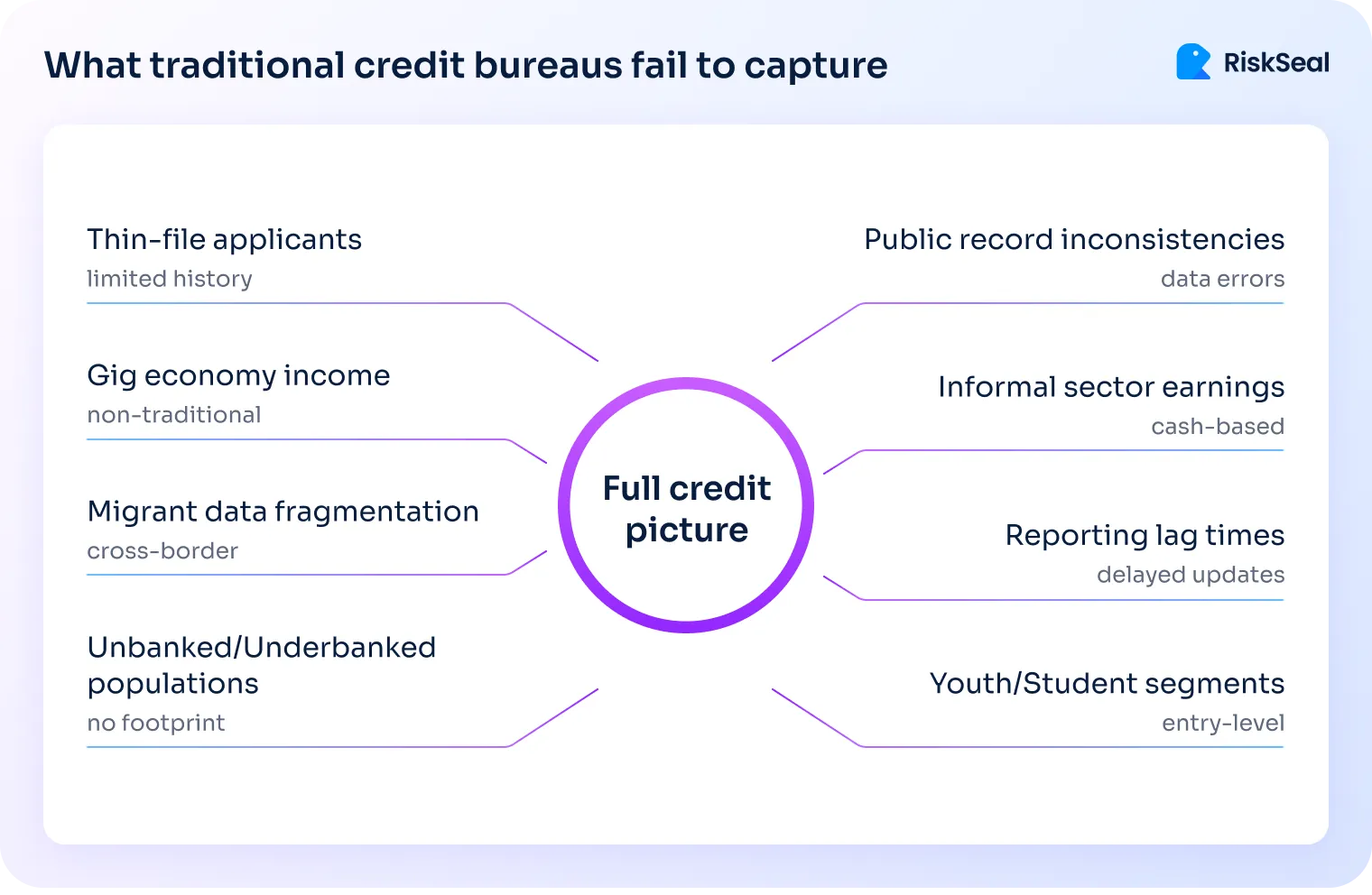 What traditional credit bureaus fail to capture

RiskSeal

Thin-file applicants
limited history

Gig economy income
non-traditional

Migrant data fragmentation
cross-border

Unbanked/Underbanked populations
no footprint

Full credit picture

Public record inconsistencies
data errors

Informal sector earnings
cash-based

Reporting lag times
delayed updates

Youth/Student segments
entry-level