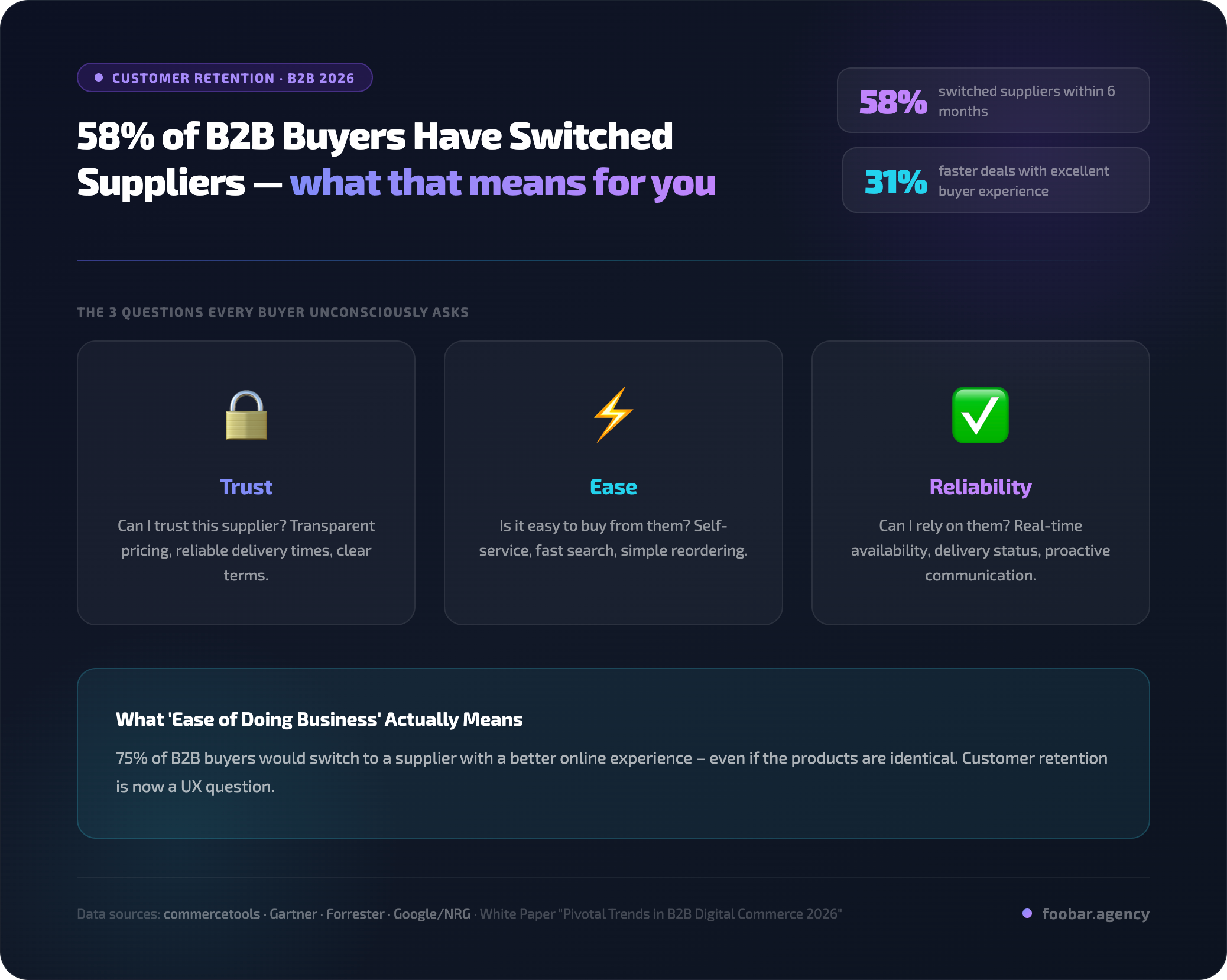 CUSTOMER RETENTION · B2B 2026

58% of B2B Buyers Have Switched Suppliers — what that means for you

58% switched suppliers within 6 months

31% faster deals with excellent buyer experience

THE 3 QUESTIONS EVERY BUYER UNCONSCIOUSLY ASKS

Trust

Can I trust this supplier? Transparent pricing, reliable delivery times, clear terms.

Ease

Is it easy to buy from them? Self-service, fast search, simple reordering.

Reliability

Can I rely on them? Real-time availability, delivery status, proactive communication.

What 'Ease of Doing Business' Actually Means

75% of B2B buyers would switch to a supplier with a better online experience – even if the products are identical. Customer retention is now a UX question.

Data sources: commercetools · Gartner · Forrester · Google/NRG · White Paper "Pivotal Trends in B2B Digital Commerce 2026"

foobar.agency