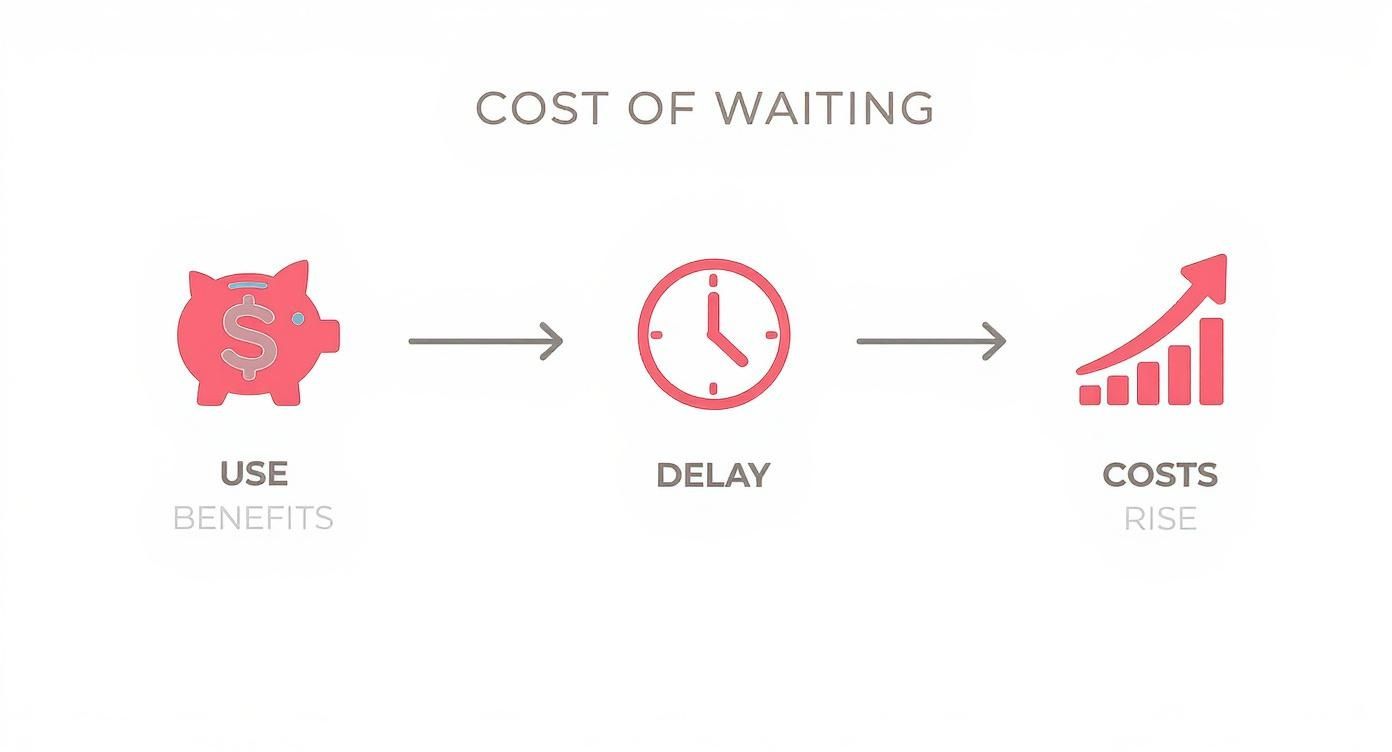 COST OF WAITING

$

USE
BENEFITS

DELAY

COSTS
RISE