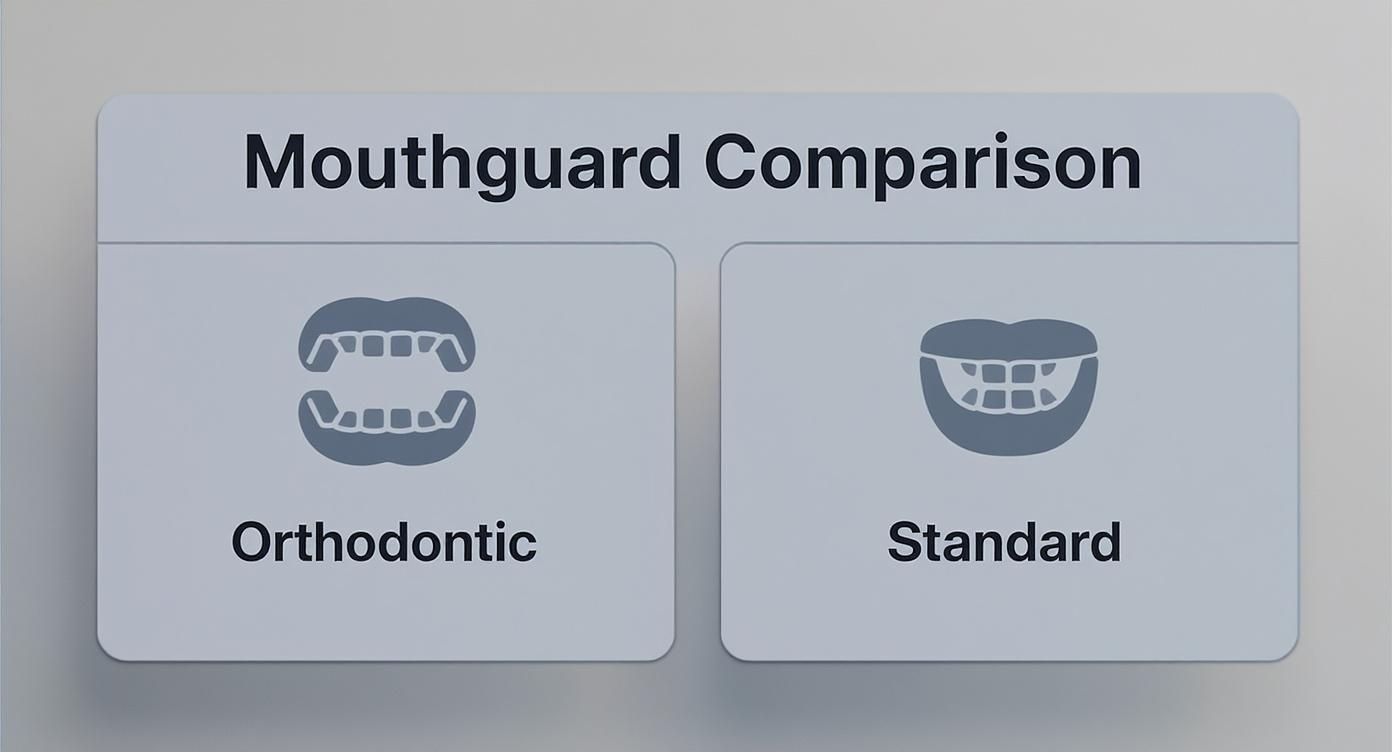 Mouthguard Comparison

Orthodontic

Standard