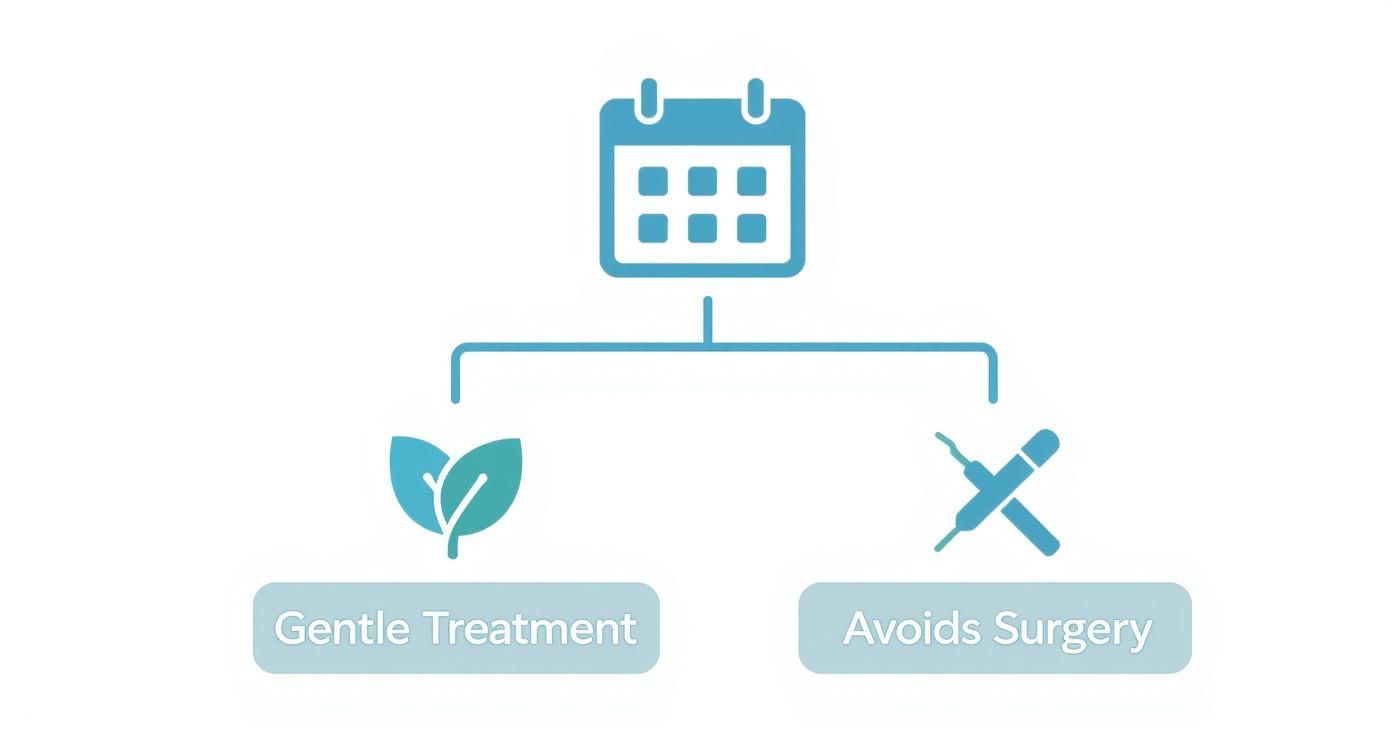 Gentle Treatment

Avoids Surgery