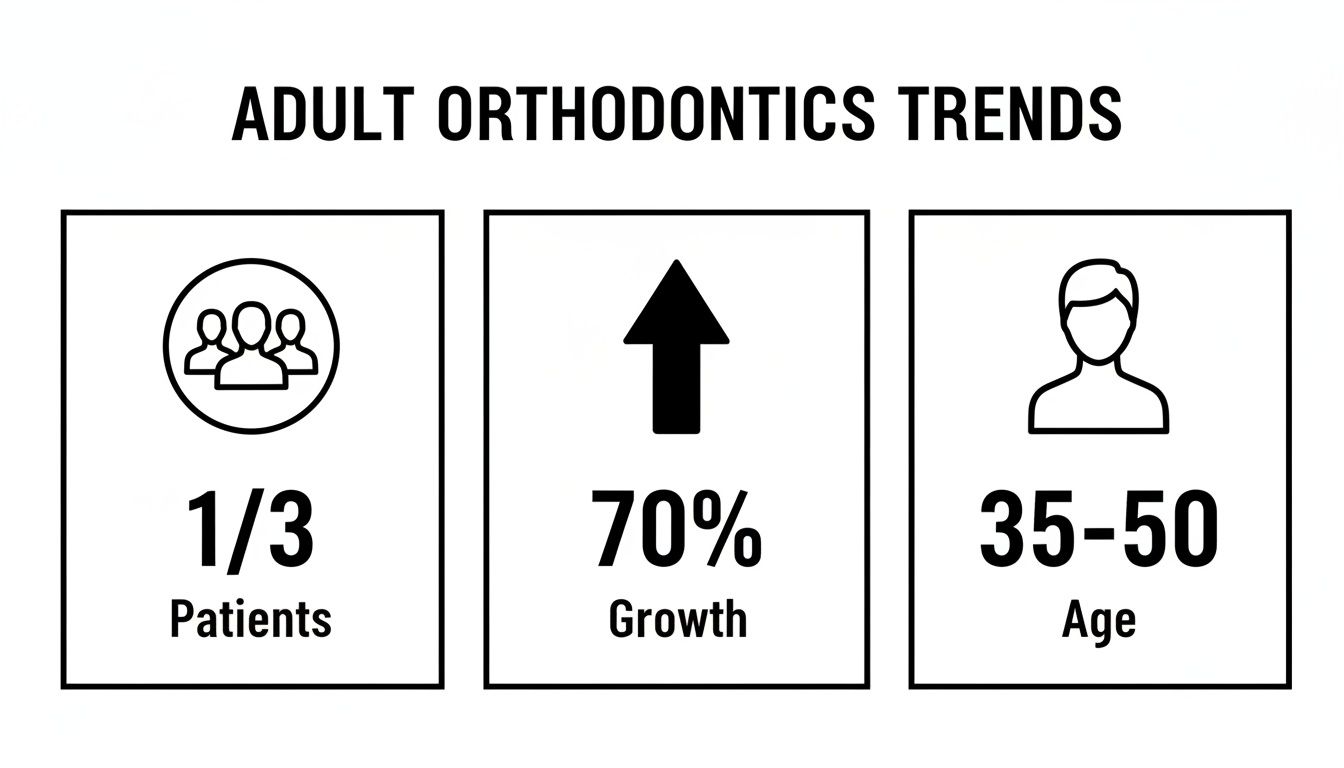 ADULT ORTHODONTICS TRENDS

1/3
Patients

70%
Growth

35-50
Age