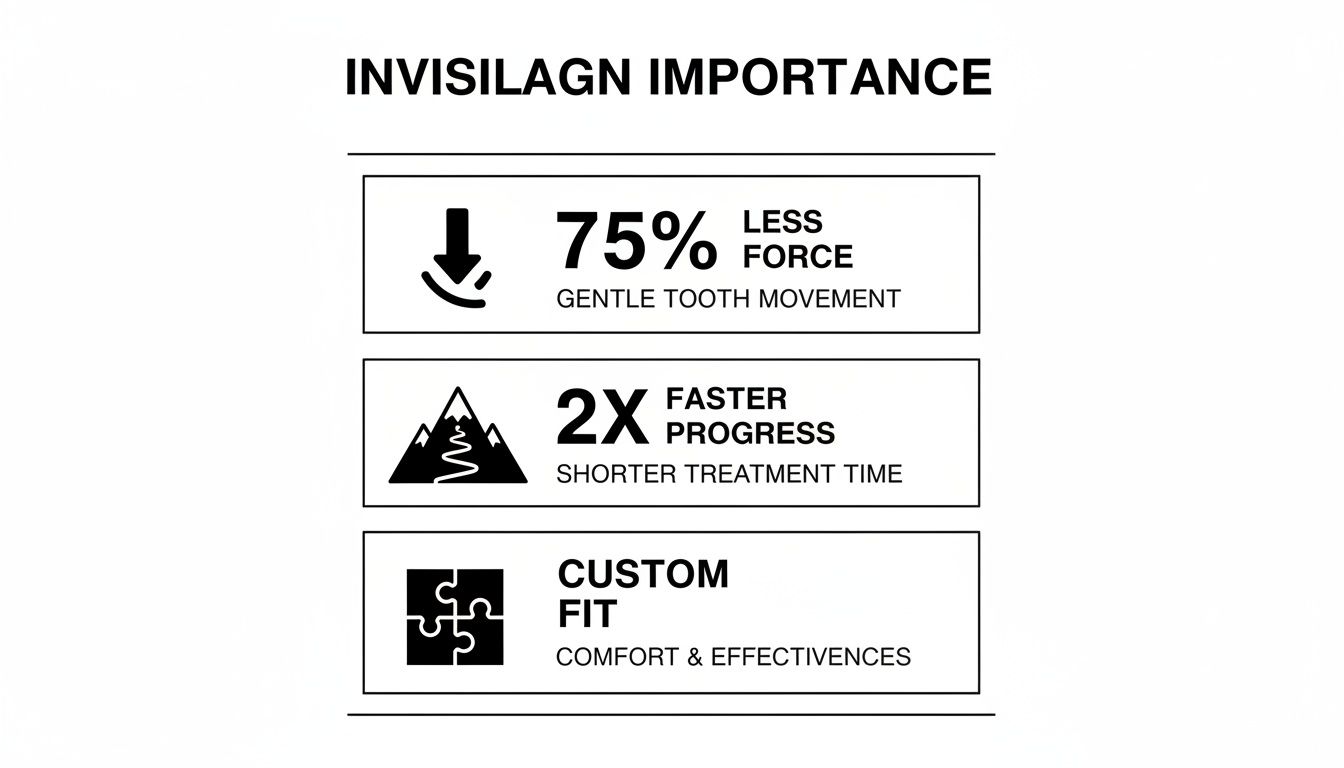 INVISILAGN IMPORTANCE

75% LESS FORCE
GENTLE TOOTH MOVEMENT

2X FASTER PROGRESS
SHORTER TREATMENT TIME

CUSTOM FIT
COMFORT & EFFECTIVENCES