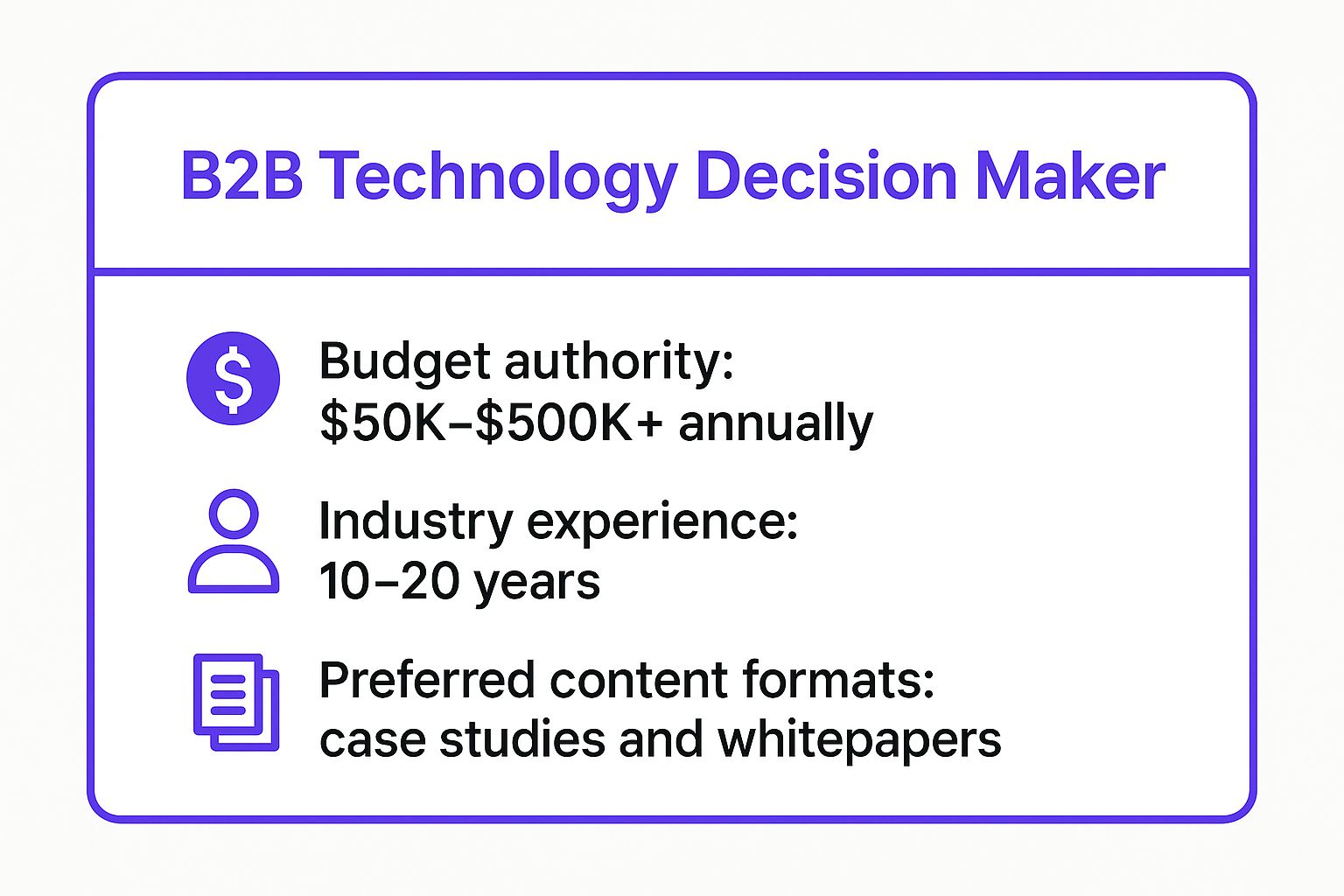 B2B Technology Decision Maker

Budget authority: \$50K–\$500K+ annually

Industry experience: 10–20 years

Preferred content formats: case studies and whitepapers