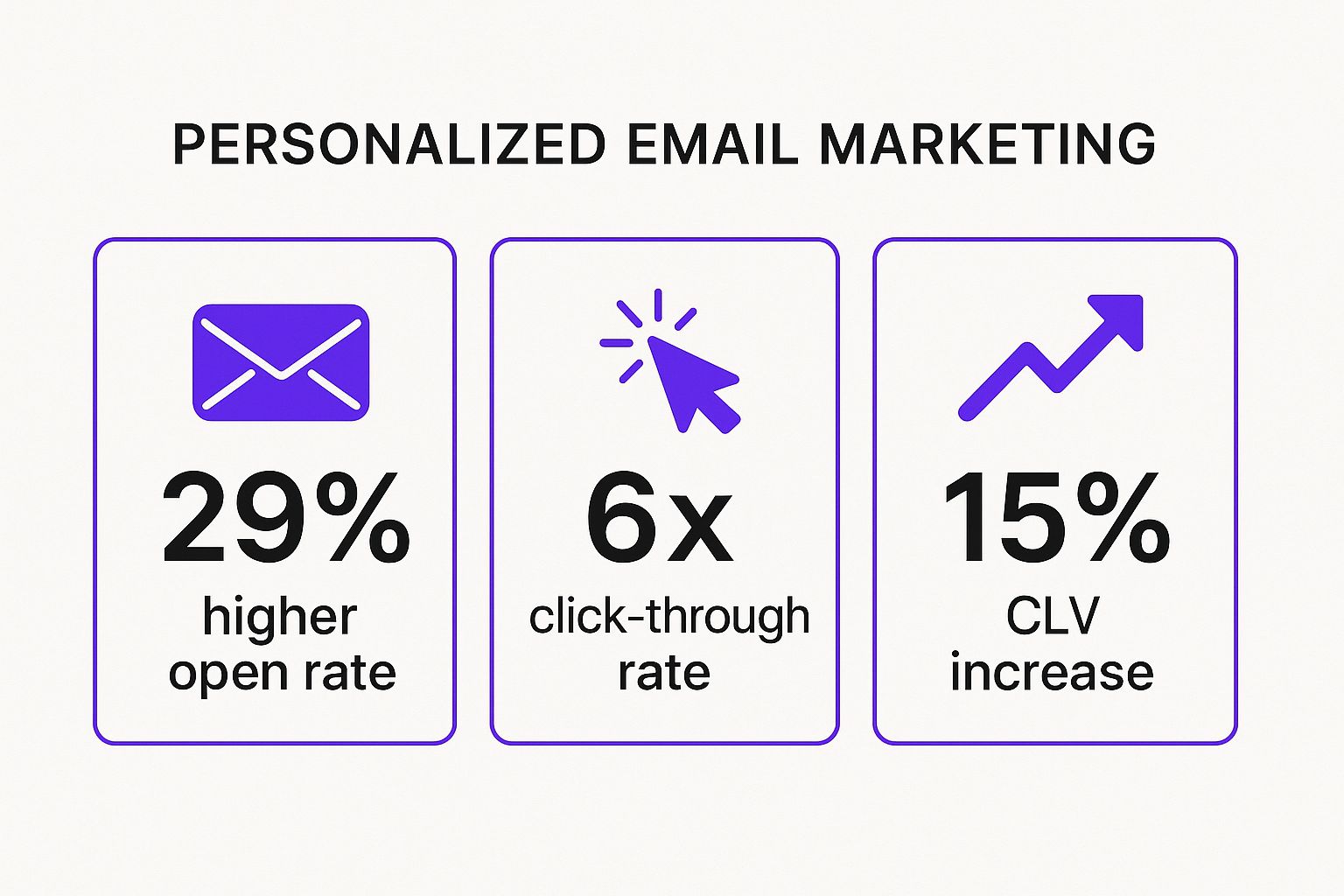 PERSONALIZED EMAIL MARKETING

29%
higher open rate

6x
click-through rate

15%
CLV increase